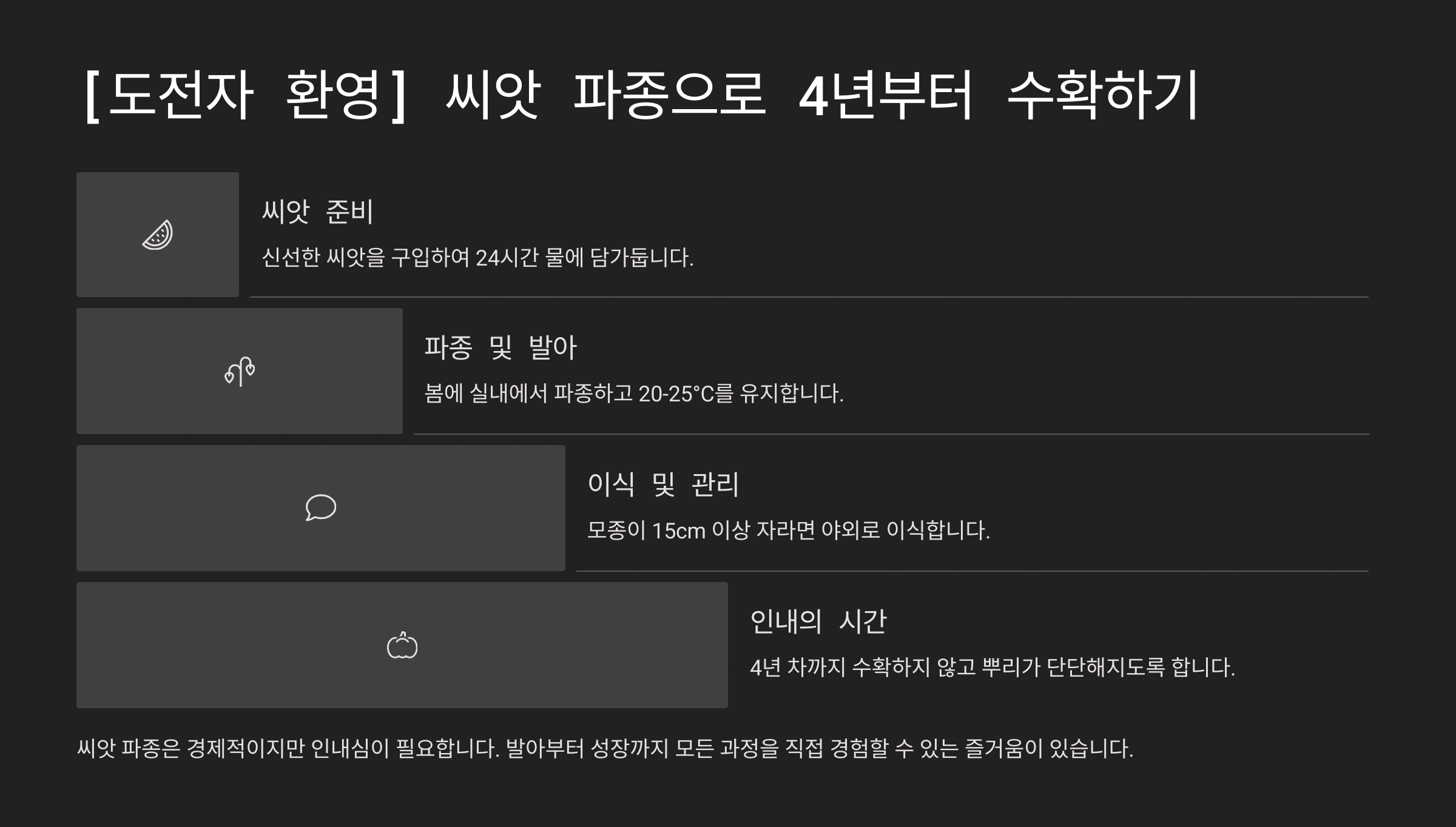 [도전자 환영] 씨앗 파종으로 4년부터 수확하기

씨앗 준비

신선한 씨앗을 구입하여 24시간 물에 담가둡니다.

파종 및 발아

봄에 실내에서 파종하고 20-25°C를 유지합니다.

이식 및 관리

모종이 15cm 이상 자라면 야외로 이식합니다.

인내의 시간

4년 차까지 수확하지 않고 뿌리가 단단해지도록 합니다.

씨앗 파종은 경제적이지만 인내심이 필요합니다. 발아부터 성장까지 모든 과정을 직접 경험할 수 있는 즐거움이 있습니다.