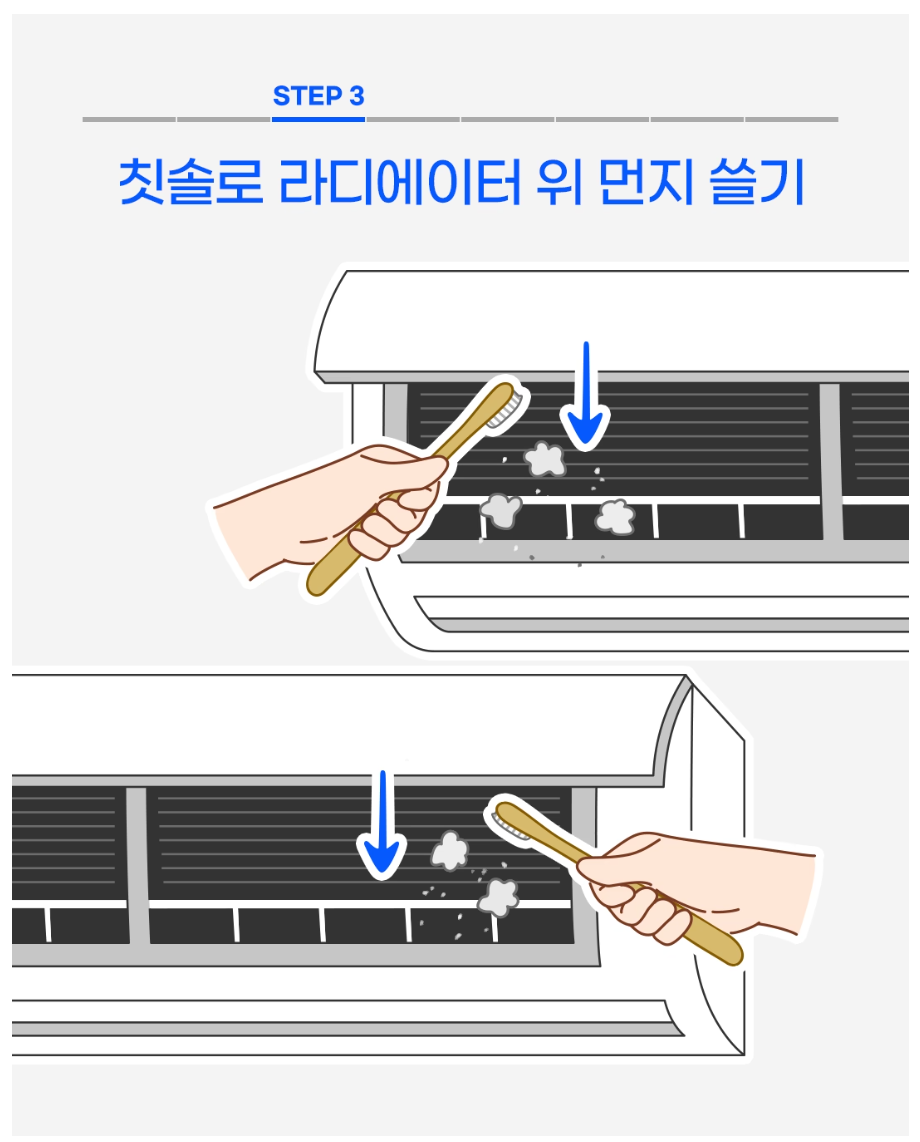 STEP 3

칫솔로 라디에이터 위 먼지 쓸기