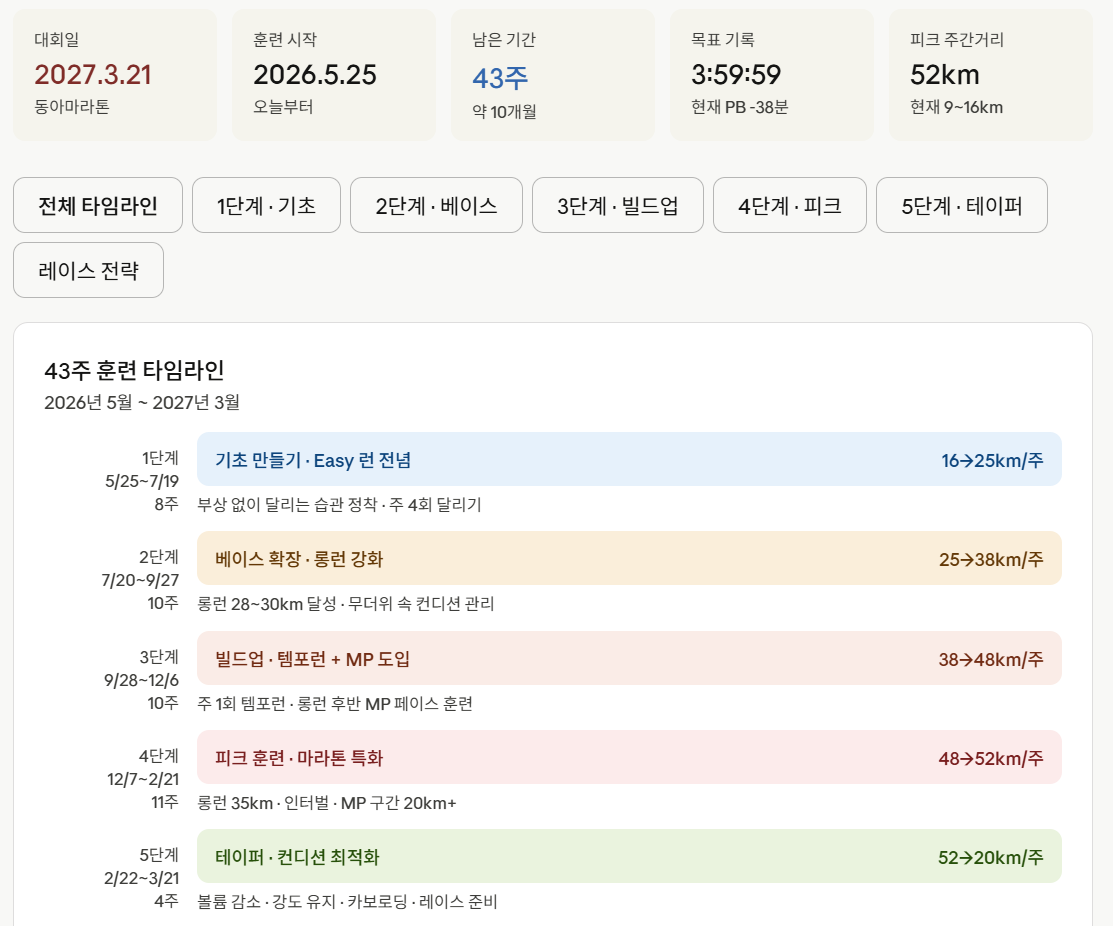 대회일
2027.3.21
동아마라톤

훈련 시작
2026.5.25
오늘부터

남은 기간
43주
약 10개월

목표 기록
3:59:59
현재 PB -38분

피크 주간거리
52km
현재 9~16km

전체 타임라인
1단계 · 기초
2단계 · 베이스
3단계 · 빌드업
4단계 · 피크
5단계 · 테이퍼
레이스 전략

43주 훈련 타임라인
2026년 5월 ~ 2027년 3월

1단계
5/25~7/19
8주
기초 만들기 · Easy 런 전념
16→25km/주
부상 없이 달리는 습관 정착 · 주 4회 달리기

2단계
7/20~9/27
10주
베이스 확장 · 롱런 강화
25→38km/주
롱런 28~30km 달성 · 무더위 속 컨디션 관리

3단계
9/28~12/6
10주
빌드업 · 템포런 + MP 도입
38→48km/주
주 1회 템포런 · 롱런 후반 MP 페이스 훈련

4단계
12/7~2/21
11주
피크 훈련 · 마라톤 특화
48→52km/주
롱런 35km · 인터벌 · MP 구간 20km+

5단계
2/22~3/21
4주
테이퍼 · 컨디션 최적화
52→20km/주
볼륨 감소 · 강도 유지 · 카보로딩 · 레이스 준비