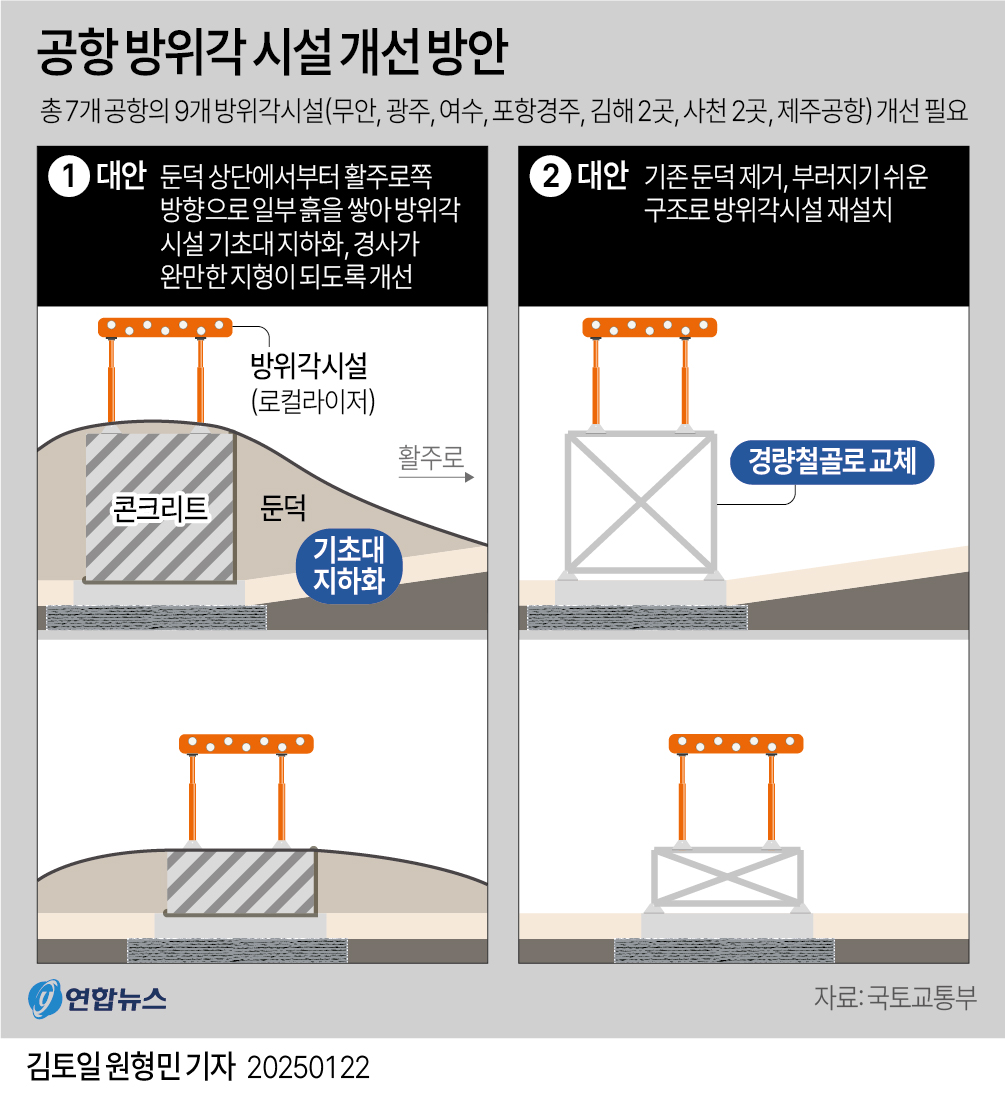 공항 방위각 시설 개선 방안

총 7개 공항의 9개 방위각시설(무안, 광주, 여수, 포항경주, 김해 2곳, 사천 2곳, 제주공항) 개선 필요

1 대안 둔덕 상단에서부터 활주로쪽 방향으로 일부 흙을 쌓아 방위각 시설 기초대 지하화, 경사가 완만한 지형이 되도록 개선

방위각시설 (로컬라이저)

활주로

콘크리트

둔덕

기초대 지하화

2 대안 기존 둔덕 제거, 부러지기 쉬운 구조로 방위각시설 재설치

경량철골로 교체

연합뉴스

자료: 국토교통부

김토일 원형민 기자 20250122