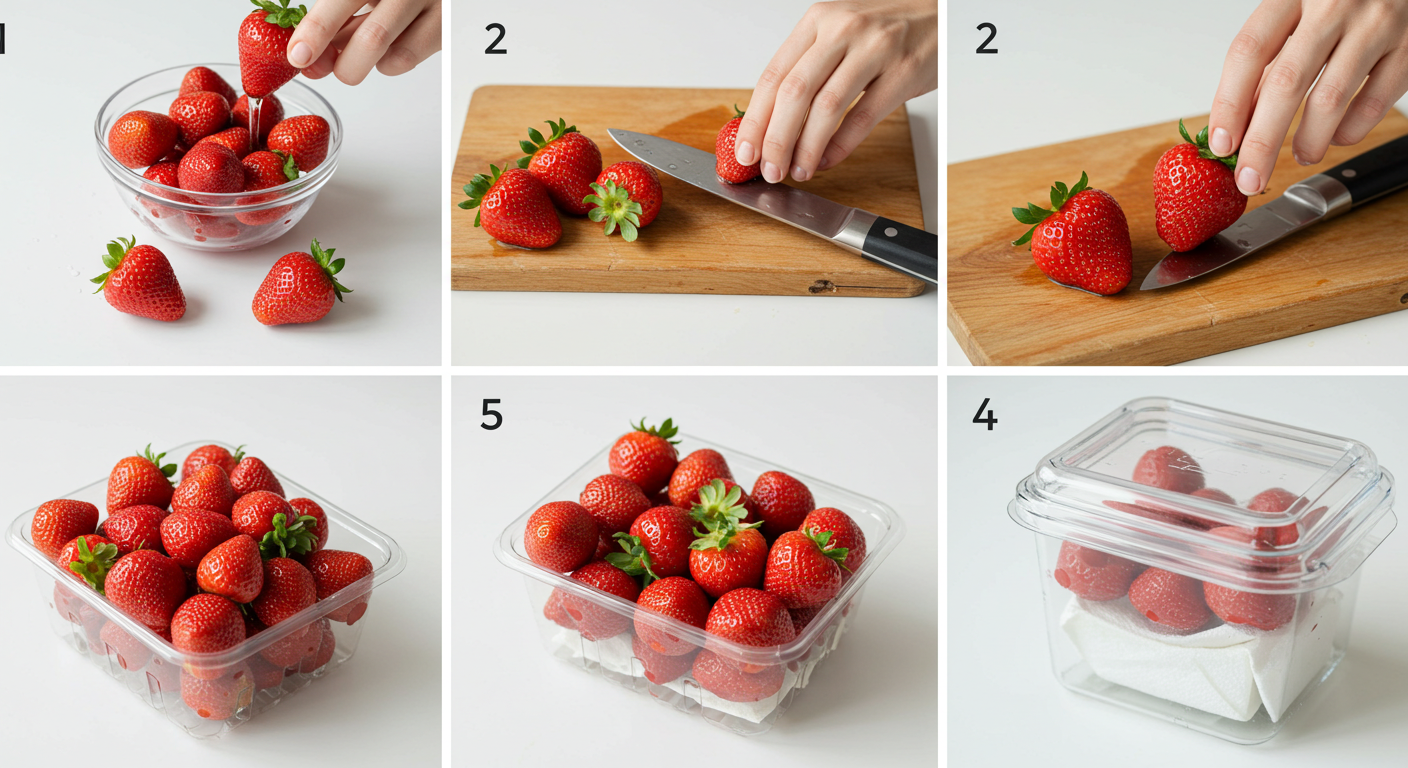 1

2

2

5

4