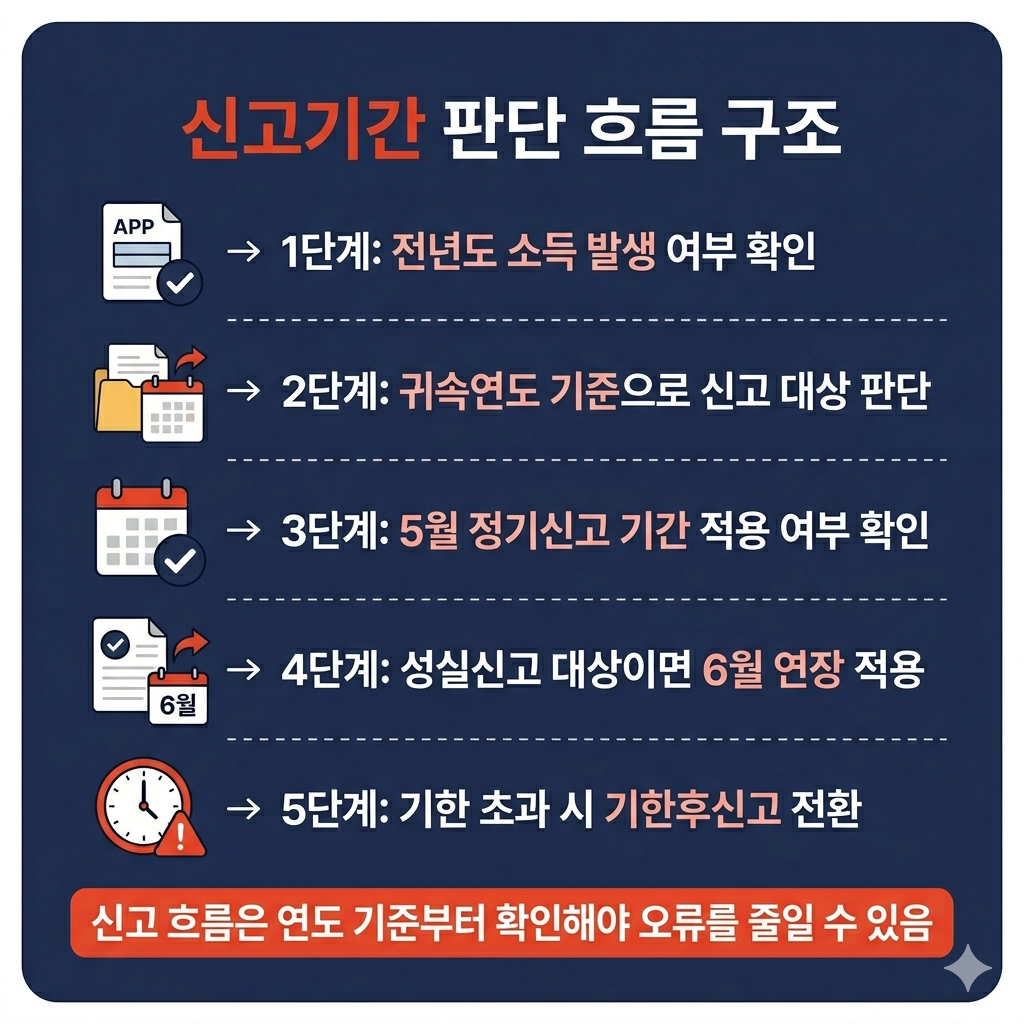 신고기간 판단 흐름 구조

APP

→ 1단계: 전년도 소득 발생 여부 확인

→ 2단계: 귀속연도 기준으로 신고 대상 판단

→ 3단계: 5월 정기신고 기간 적용 여부 확인

6월

→ 4단계: 성실신고 대상이면 6월 연장 적용

→ 5단계: 기한 초과 시 기한후신고 전환

신고 흐름은 연도 기준부터 확인해야 오류를 줄일 수 있음