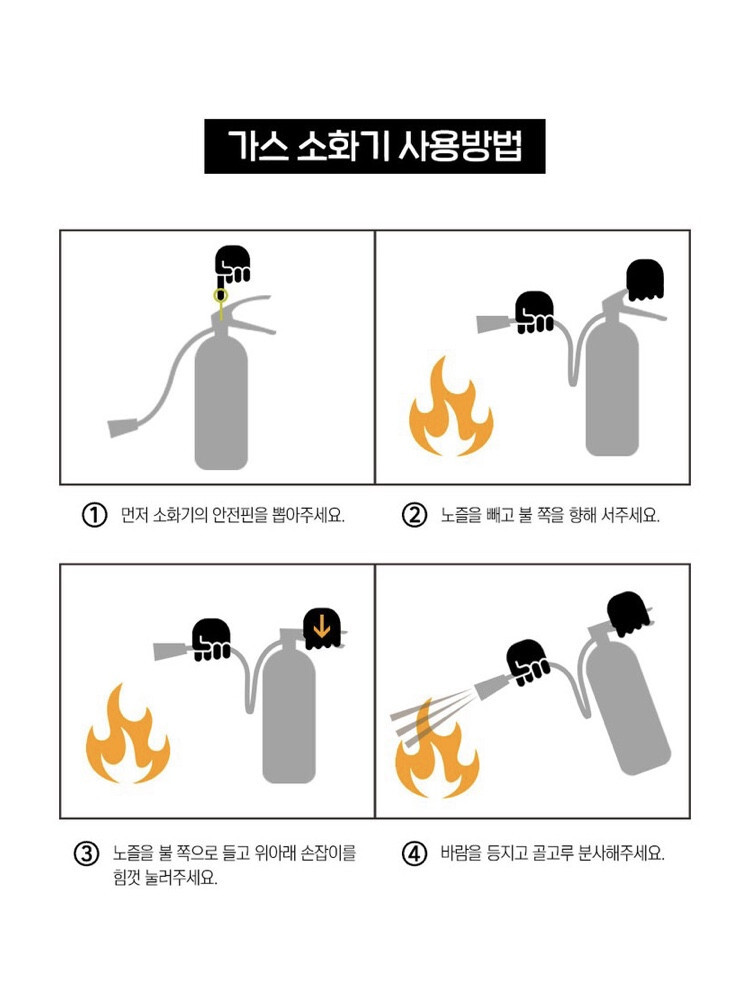 가스 소화기 사용방법

① 먼저 소화기의 안전핀을 뽑아주세요.

② 노즐을 빼고 불 쪽을 향해 서주세요.

③ 노즐을 불 쪽으로 들고 위아래 손잡이를 힘껏 눌러주세요.

④ 바람을 등지고 골고루 분사해주세요.