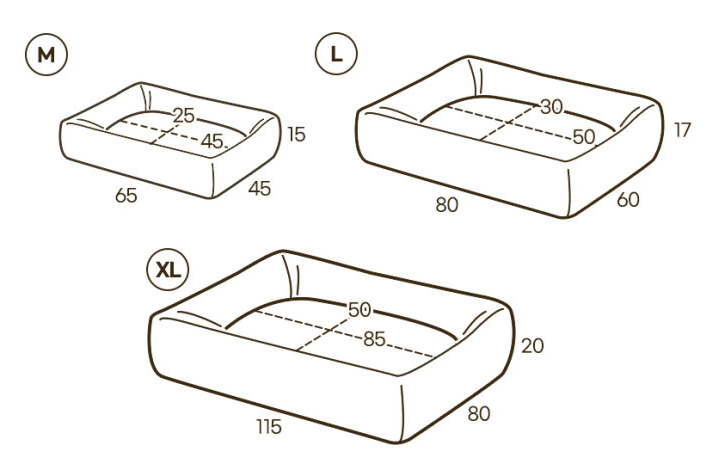 M

25
45
15
65
45

L

30
50
17
80
60

XL

50
85
20
115
80