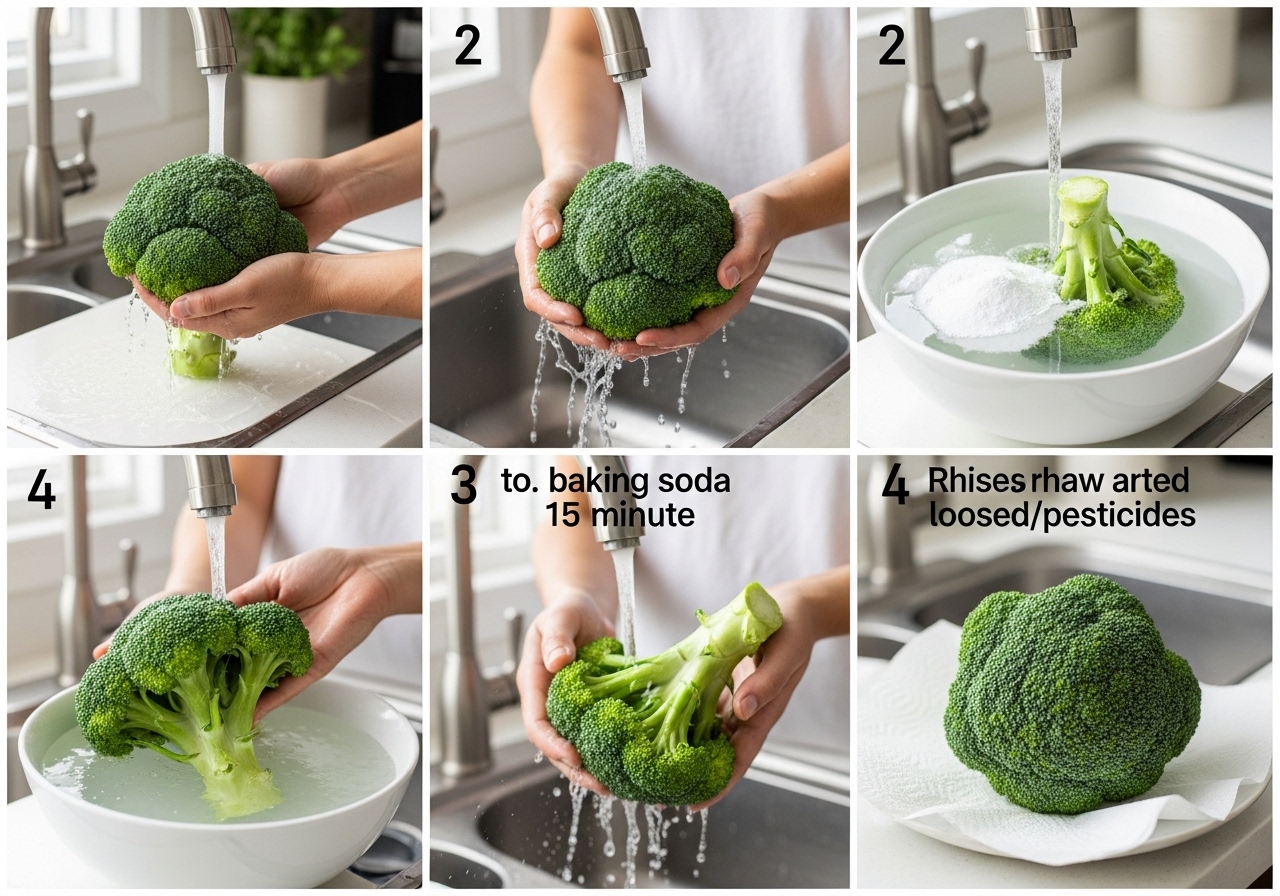 2

2

4

3 to. baking soda 15 minute

4 Rhises rhaw arted loosed/pesticides