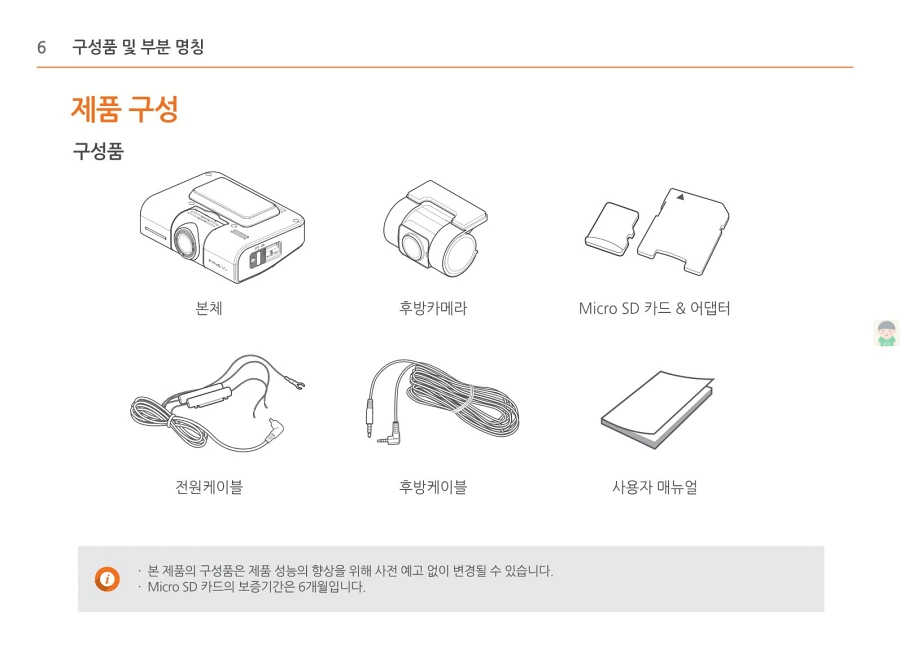 6 구성품 및 부분 명칭

제품 구성

구성품

본체

후방카메라

Micro SD 카드 & 어댑터

전원케이블

후방케이블

사용자 매뉴얼

· 본 제품의 구성품은 제품 성능의 향상을 위해 사전 예고 없이 변경될 수 있습니다.
· Micro SD 카드의 보증기간은 6개월입니다.