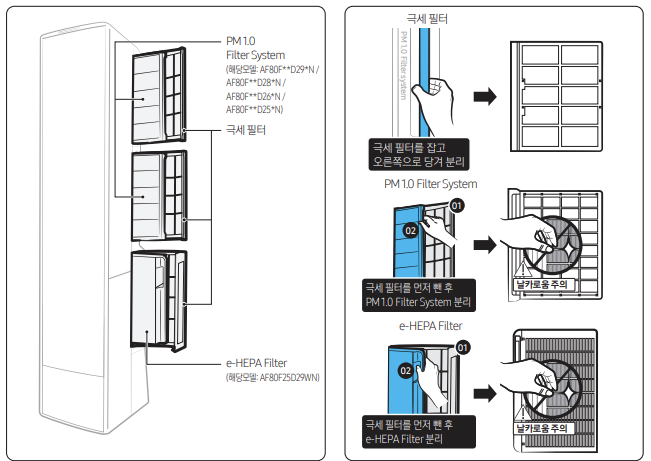 PM 1.0
Filter System
(해당모델: AF80F**D29*N / AF80F**D28*N / AF80F**D26*N / AF80F**D25*N)

극세 필터

e-HEPA Filter
(해당모델: AF80F25D29WN)

극세 필터

PM 1.0 Filter system

극세 필터를 잡고 오른쪽으로 당겨 분리

PM 1.0 Filter System

01

02

극세 필터를 먼저 뺀 후 PM 1.0 Filter System 분리

날카로움 주의

e-HEPA Filter

01

02

극세 필터를 먼저 뺀 후 e-HEPA Filter 분리

날카로움 주의