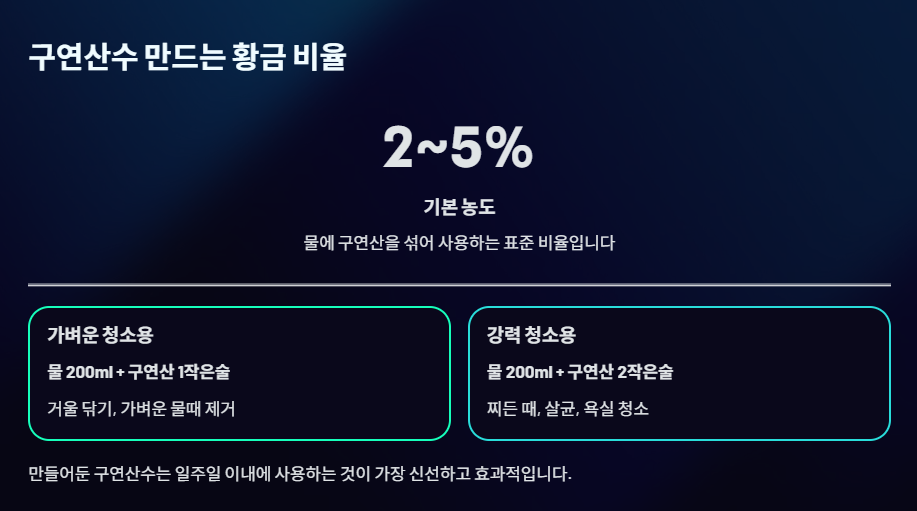 구연산수 만드는 황금 비율

2~5%

기본 농도

물에 구연산을 섞어 사용하는 표준 비율입니다

가벼운 청소용

물 200ml + 구연산 1작은술

거울 닦기, 가벼운 물때 제거

강력 청소용

물 200ml + 구연산 2작은술

찌든 때, 살균, 욕실 청소

만들어둔 구연산수는 일주일 이내에 사용하는 것이 가장 신선하고 효과적입니다.