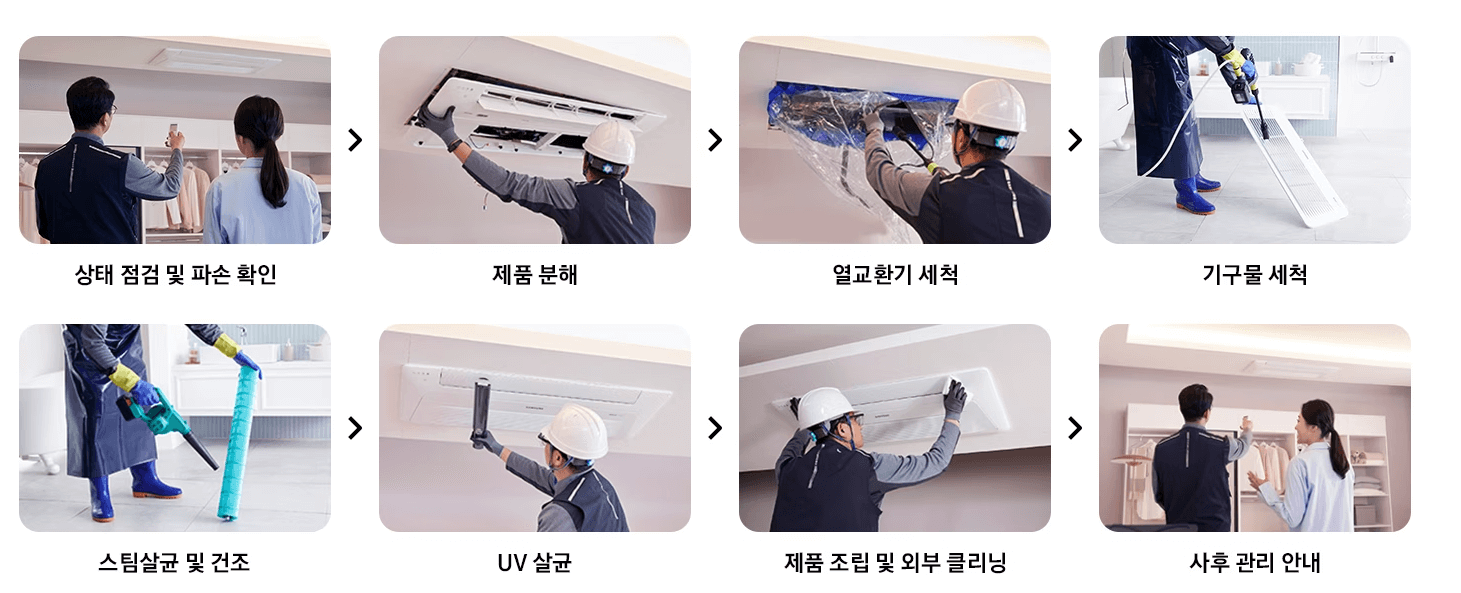 상태 점검 및 파손 확인

제품 분해

열교환기 세척

기구물 세척

스팀살균 및 건조

UV 살균

제품 조립 및 외부 클리닝

사후 관리 안내