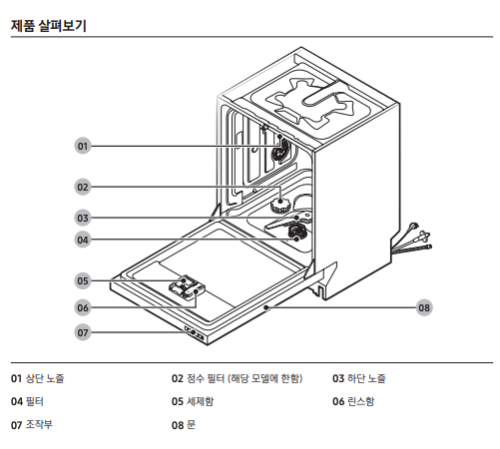 제품 살펴보기

01
02
03
04
05
06
07
08

01 상단 노즐
02 정수 필터 (해당 모델에 한함)
03 하단 노즐
04 필터
05 세제함
06 린스함
07 조작부
08 문