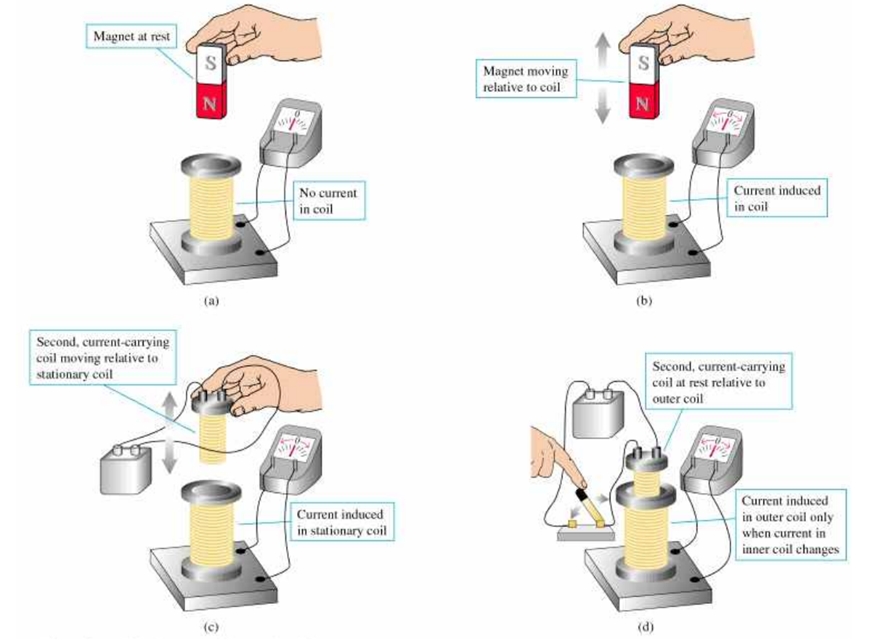 Magnet at rest

S

N

0

No current in coil

(a)

Magnet moving relative to coil

S

N

0

Current induced in coil

(b)

Second, current-carrying coil moving relative to stationary coil

0

Current induced in stationary coil

(c)

Second, current-carrying coil at rest relative to outer coil

0

Current induced in outer coil only when current in inner coil changes

(d)