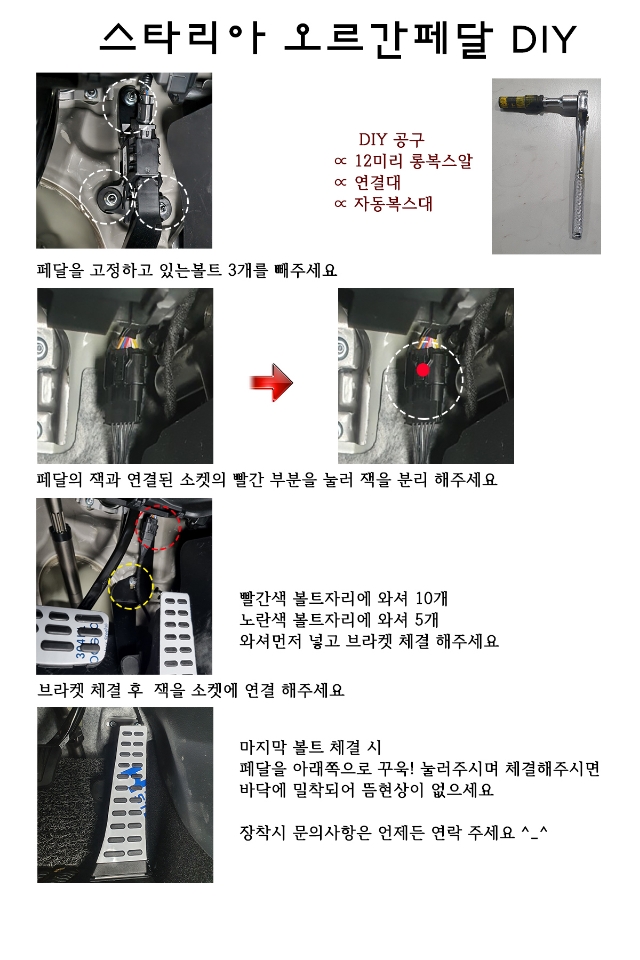 스타리아 오르간페달 DIY

DIY 공구
∝ 12미리 롱복스알
∝ 연결대
∝ 자동복스대

페달을 고정하고 있는볼트 3개를 빼주세요

페달의 잭과 연결된 소켓의 빨간 부분을 눌러 잭을 분리 해주세요

빨간색 볼트자리에 와셔 10개
노란색 볼트자리에 와셔 5개
와셔먼저 넣고 브라켓 체결 해주세요

브라켓 체결 후 잭을 소켓에 연결 해주세요

마지막 볼트 체결 시
페달을 아래쪽으로 꾸욱! 눌러주시며 체결해주시면
바닥에 밀착되어 뜸현상이 없으세요

장착시 문의사항은 언제든 연락 주세요 ^_^