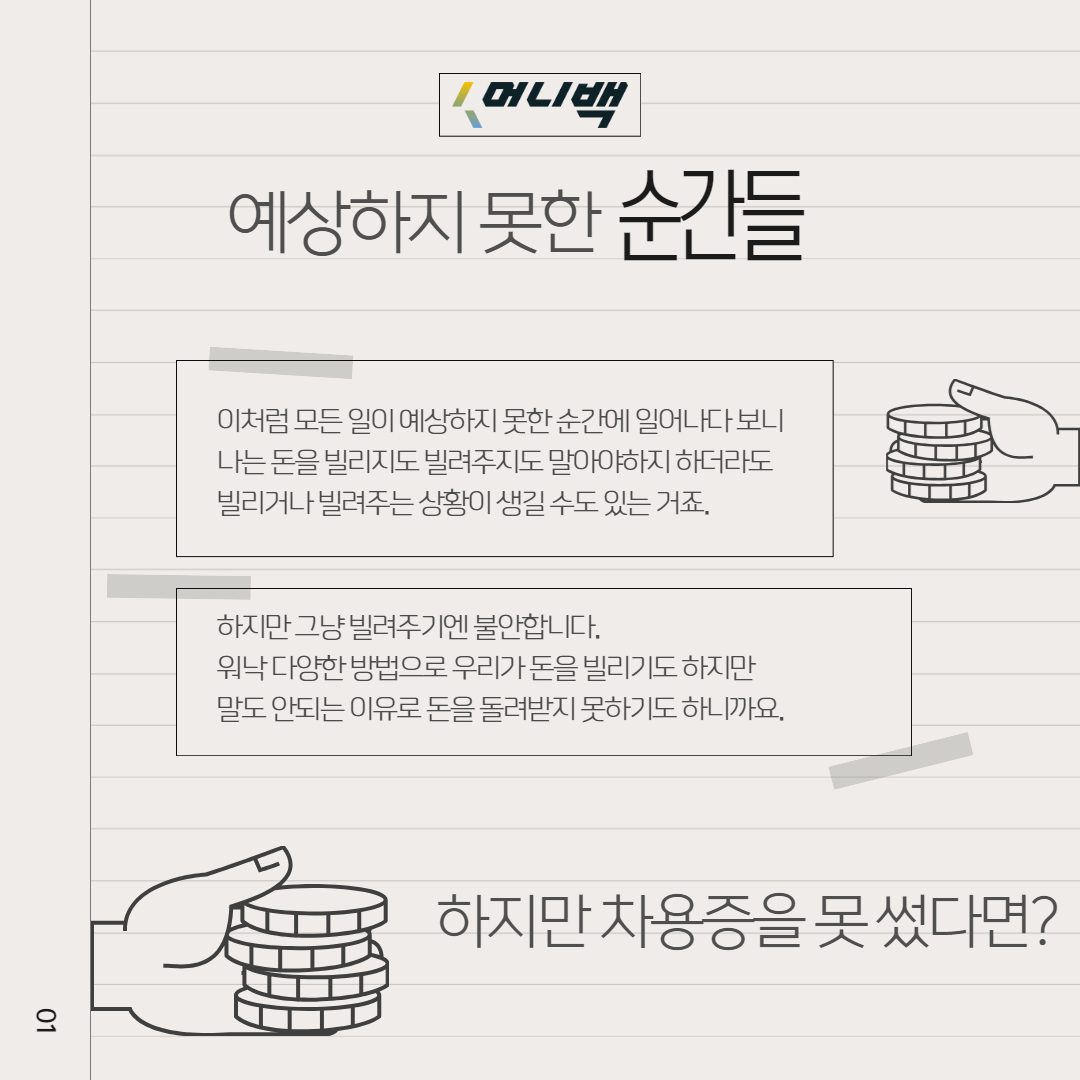 머니백

예상하지 못한 순간들

이처럼 모든 일이 예상하지 못한 순간에 일어나다 보니 나는 돈을 빌리지도 빌려주지도 말아야하지 하더라도 빌리거나 빌려주는 상황이 생길 수도 있는 거죠.

하지만 그냥 빌려주기엔 불안합니다.
워낙 다양한 방법으로 우리가 돈을 빌리기도 하지만 말도 안되는 이유로 돈을 돌려받지 못하기도 하니까요.

하지만 차용증을 못 썼다면?

01