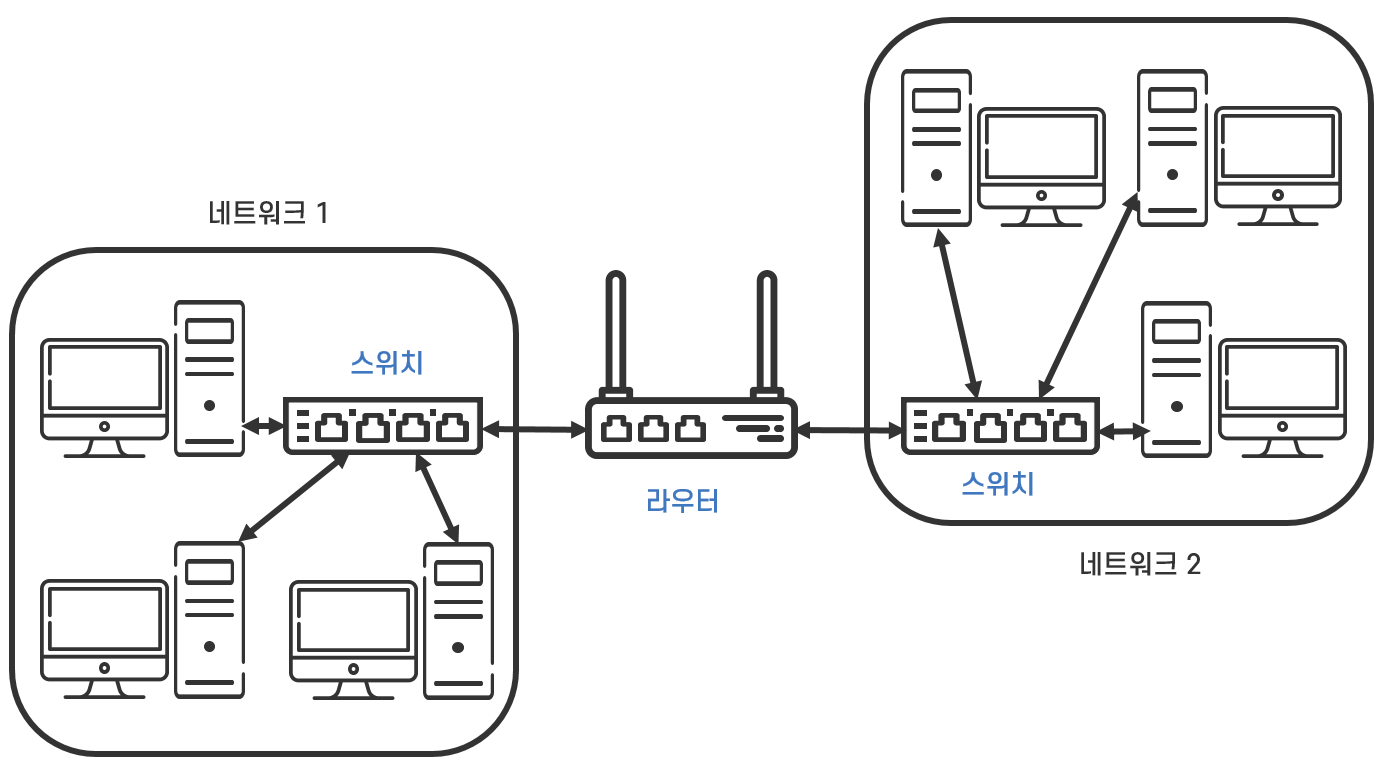 네트워크 1

스위치

라우터

스위치

네트워크 2