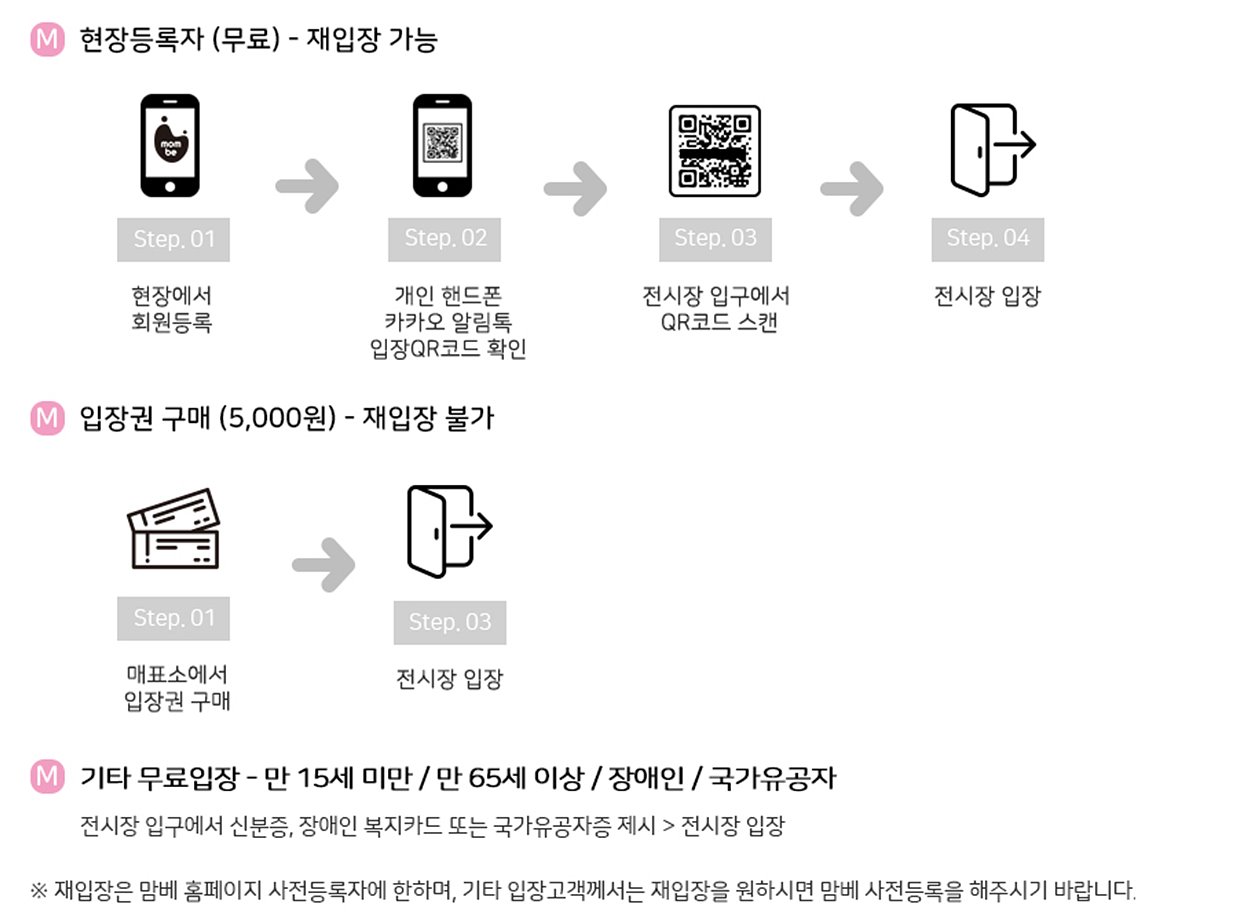 M 현장등록자 (무료) - 재입장 가능

mom be

Step. 01
현장에서 회원등록

Step. 02
개인 핸드폰 카카오 알림톡 입장QR코드 확인

Step. 03
전시장 입구에서 QR코드 스캔

Step. 04
전시장 입장

M 입장권 구매 (5,000원) - 재입장 불가

Step. 01
매표소에서 입장권 구매

Step. 03
전시장 입장

M 기타 무료입장 - 만 15세 미만 / 만 65세 이상 / 장애인 / 국가유공자

전시장 입구에서 신분증, 장애인 복지카드 또는 국가유공자증 제시 > 전시장 입장

※ 재입장은 맘베 홈페이지 사전등록자에 한하며, 기타 입장고객께서는 재입장을 원하시면 맘베 사전등록을 해주시기 바랍니다.