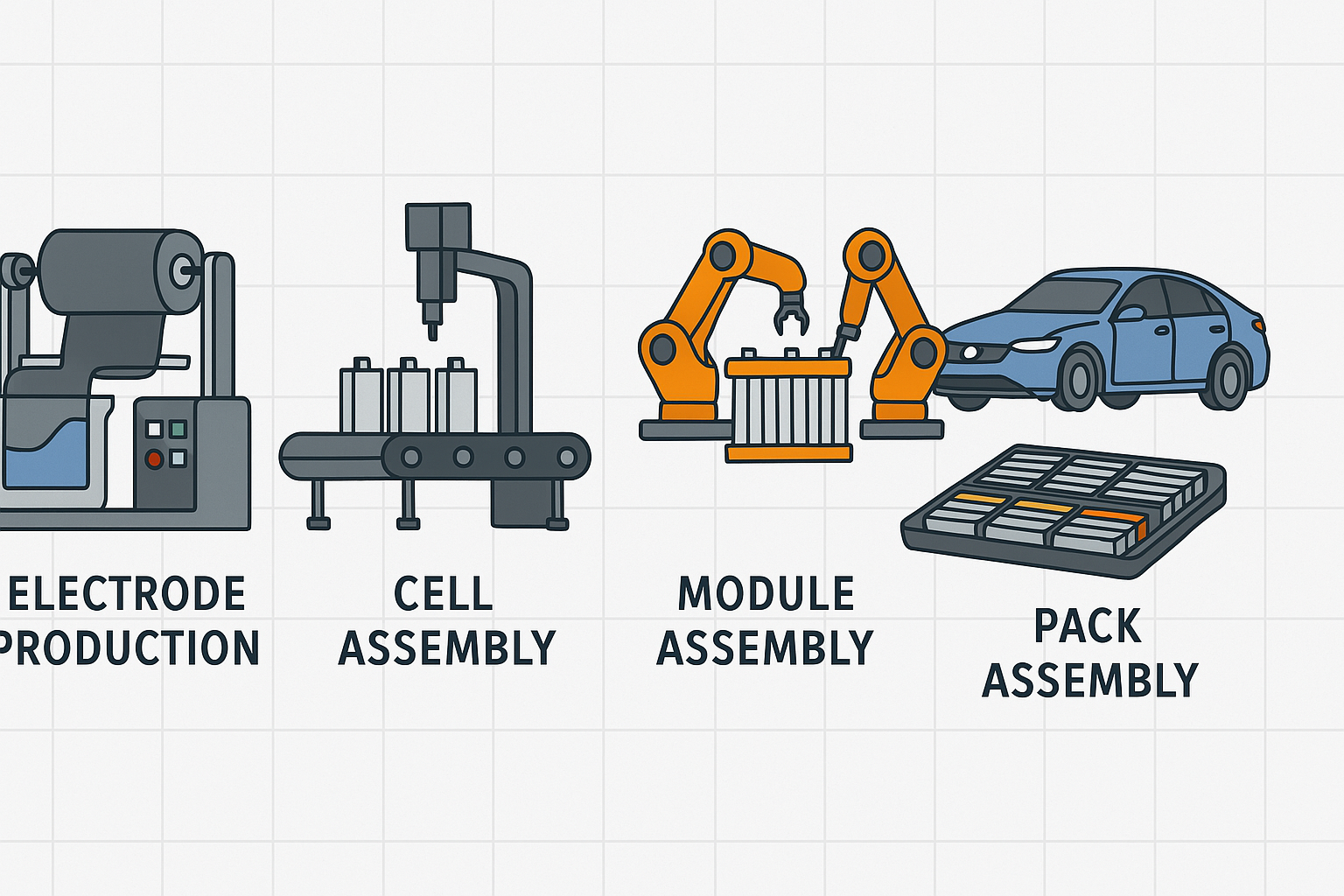 ELECTRODE
PRODUCTION

CELL
ASSEMBLY

MODULE
ASSEMBLY

PACK
ASSEMBLY