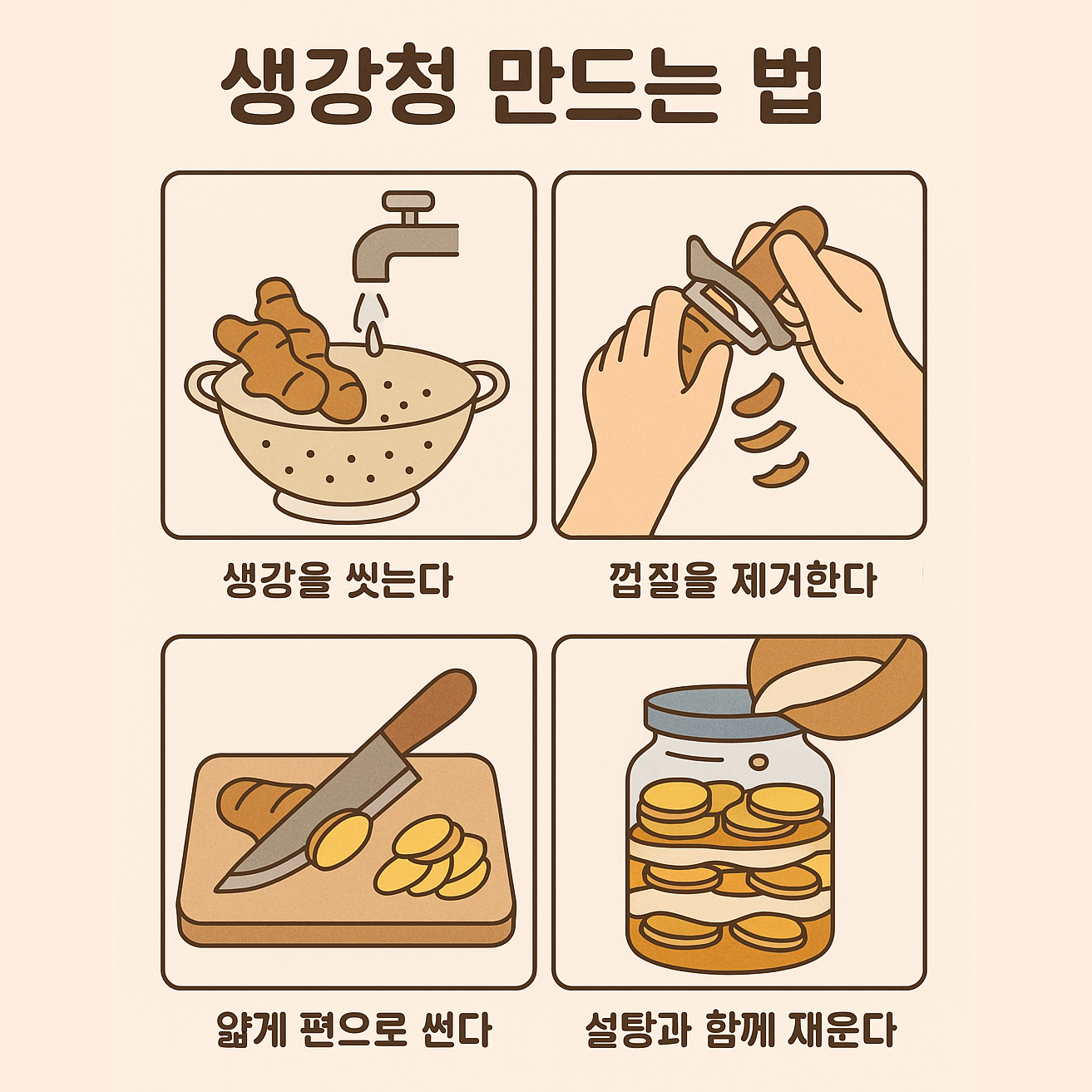 생강청 만드는 법

생강을 씻는다

껍질을 제거한다

얇게 편으로 썬다

설탕과 함께 재운다