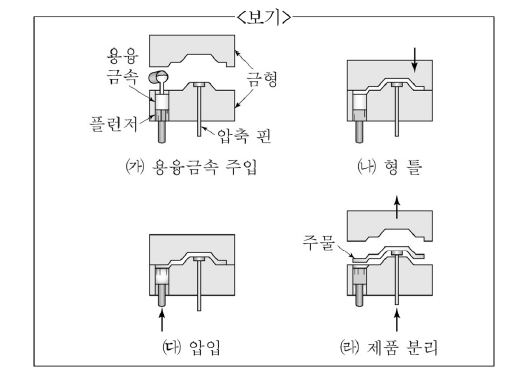 <보기>

용융 금속

금형

플런저

압축 핀

㈎ 용융금속 주입

㈏ 형 틀

㈐ 압입

주물

㈑ 제품 분리