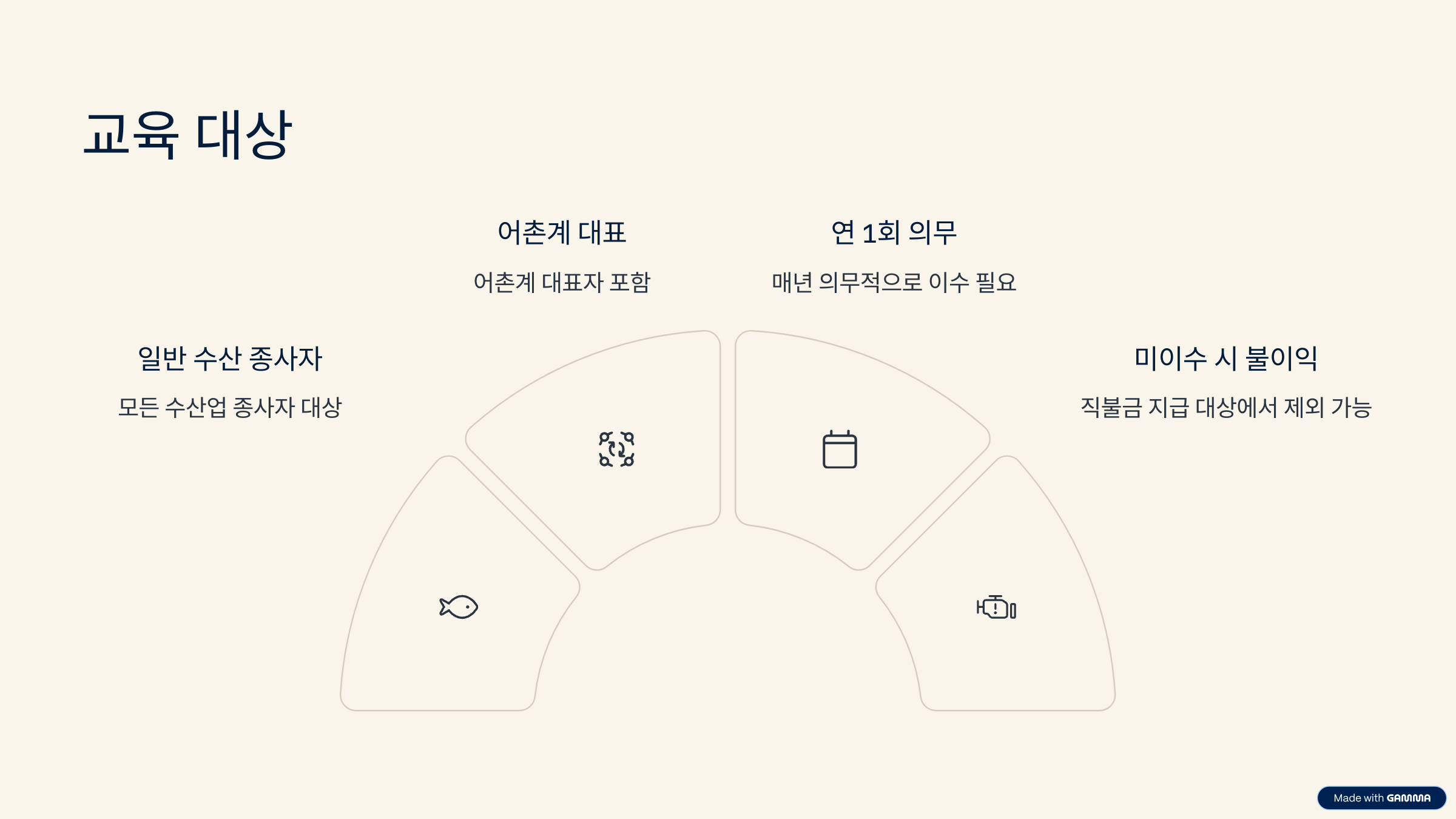 교육 대상

일반 수산 종사자

모든 수산업 종사자 대상

어촌계 대표

어촌계 대표자 포함

연 1회 의무

매년 의무적으로 이수 필요

미이수 시 불이익

직불금 지급 대상에서 제외 가능

Made with GAMMA