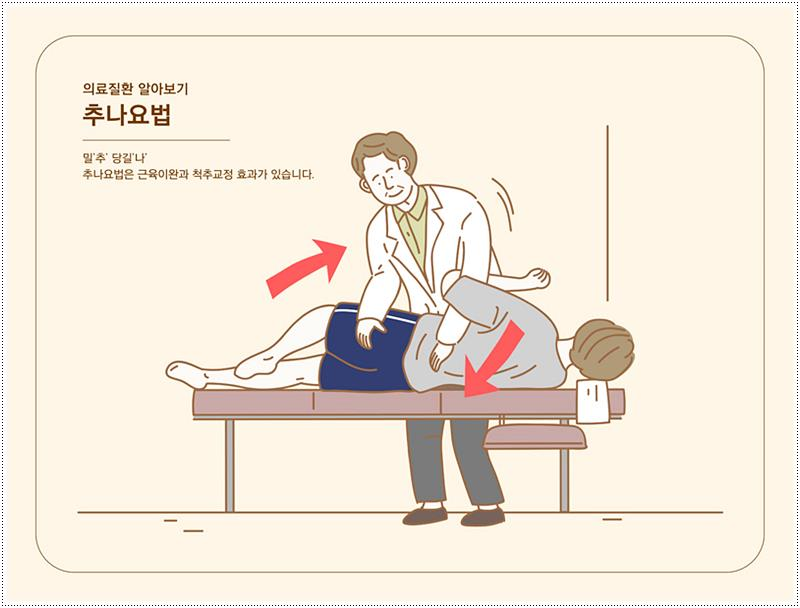 의료질환 알아보기
추나요법

밀'추' 당길'나'
추나요법은 근육이완과 척추교정 효과가 있습니다.