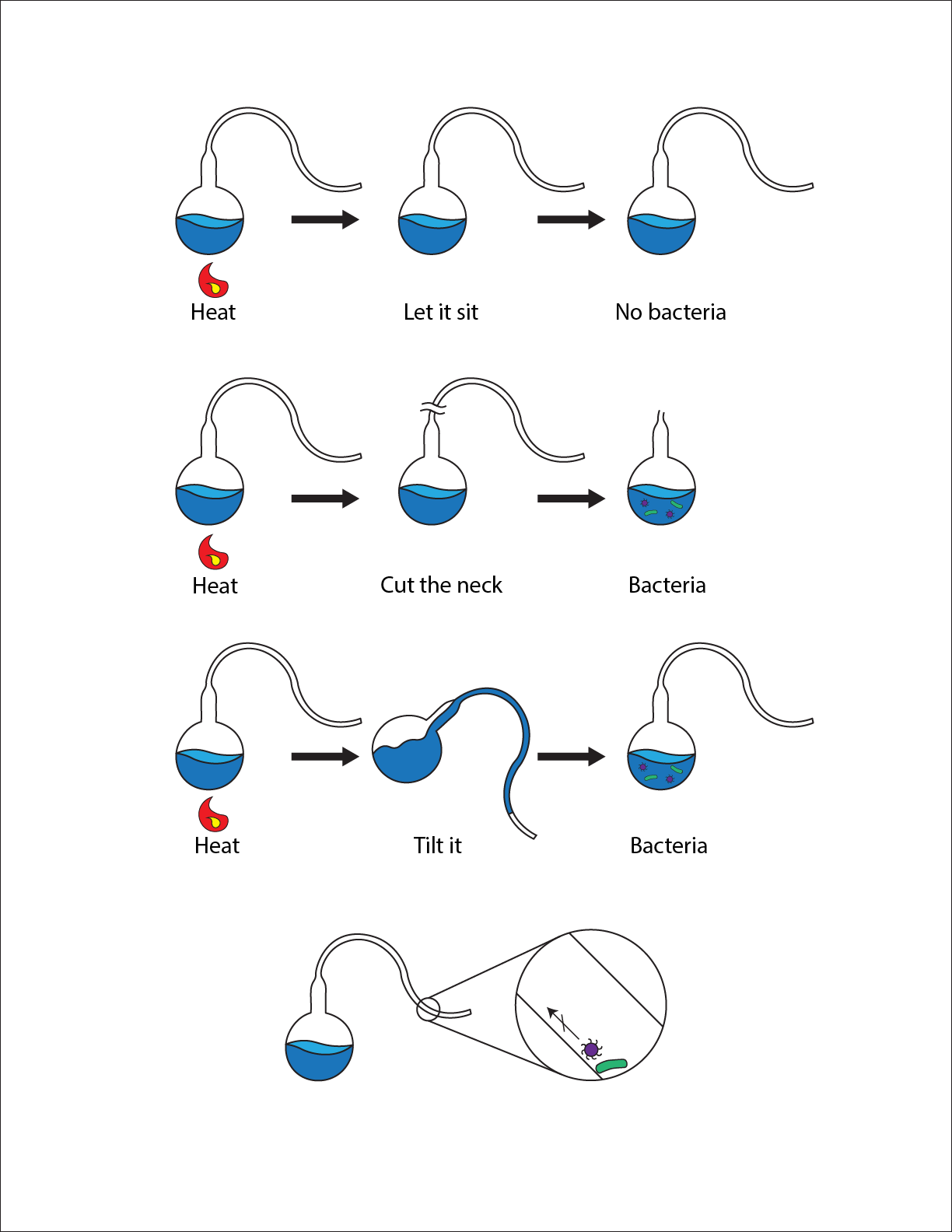 Heat

Let it sit

No bacteria

Heat

Cut the neck

Bacteria

Heat

Tilt it

Bacteria