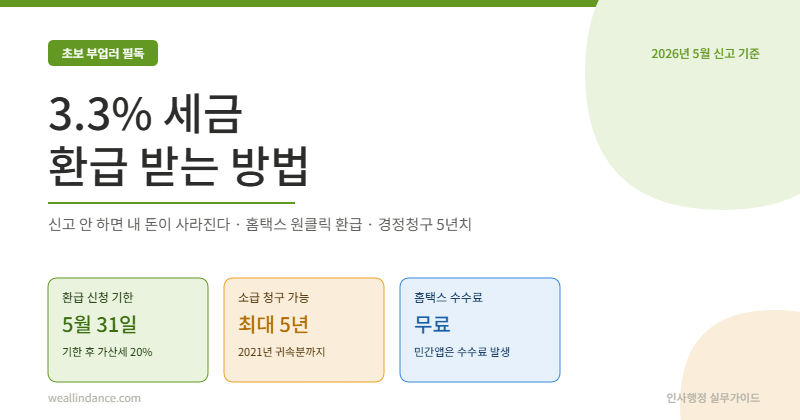 초보 부업러 필독

2026년 5월 신고 기준

3.3% 세금
환급 받는 방법

신고 안 하면 내 돈이 사라진다 · 홈택스 원클릭 환급 · 경정청구 5년치

환급 신청 기한
5월 31일
기한 후 가산세 20%

소급 청구 가능
최대 5년
2021년 귀속분까지

홈택스 수수료
무료
민간앱은 수수료 발생

weallindance.com

인사행정 실무가이드