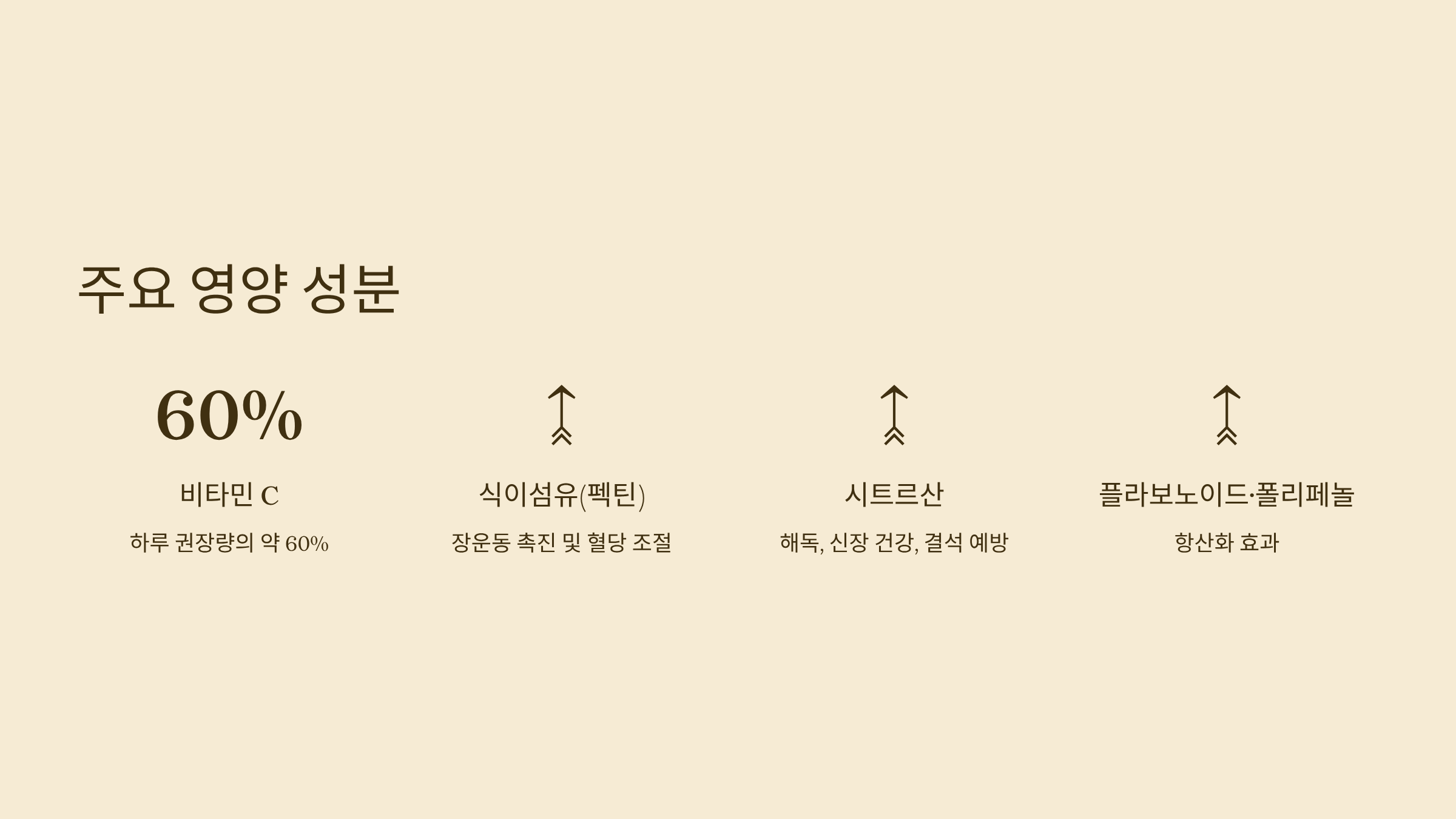 주요 영양 성분

60%

비타민 C

하루 권장량의 약 60%

식이섬유(펙틴)

장운동 촉진 및 혈당 조절

시트르산

해독, 신장 건강, 결석 예방

플라보노이드·폴리페놀

항산화 효과