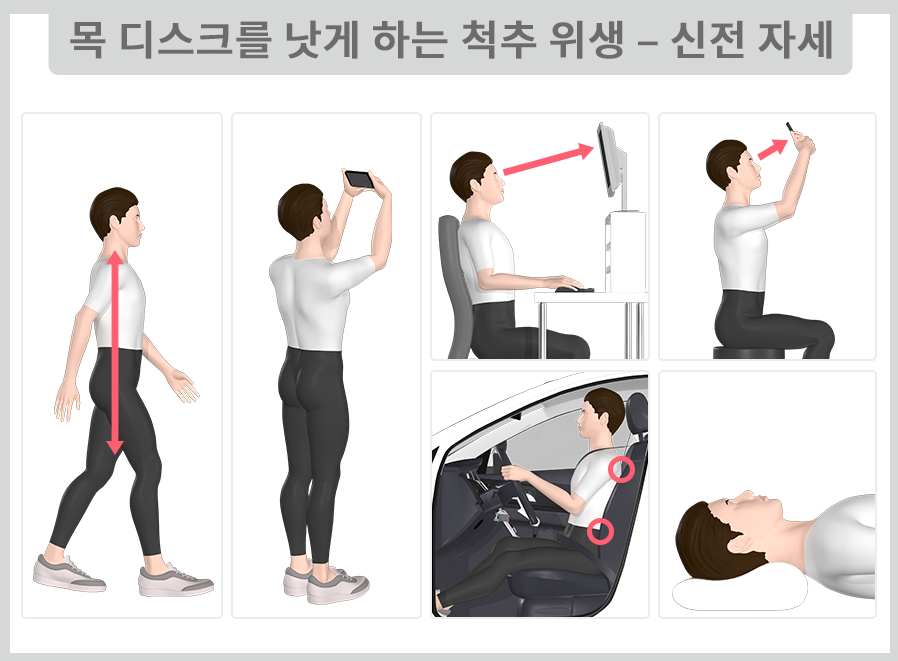 목 디스크를 낫게 하는 척추 위생 – 신전 자세