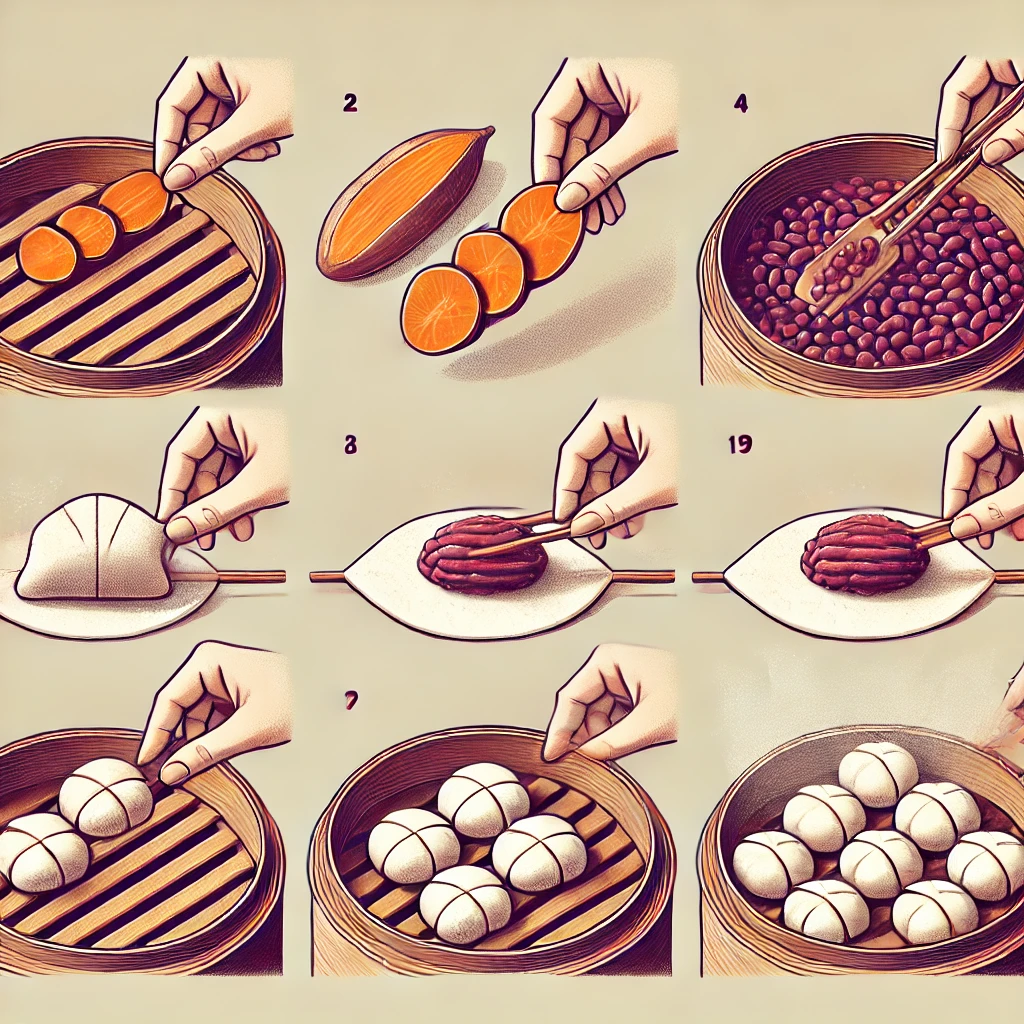 2

4

8

19

7