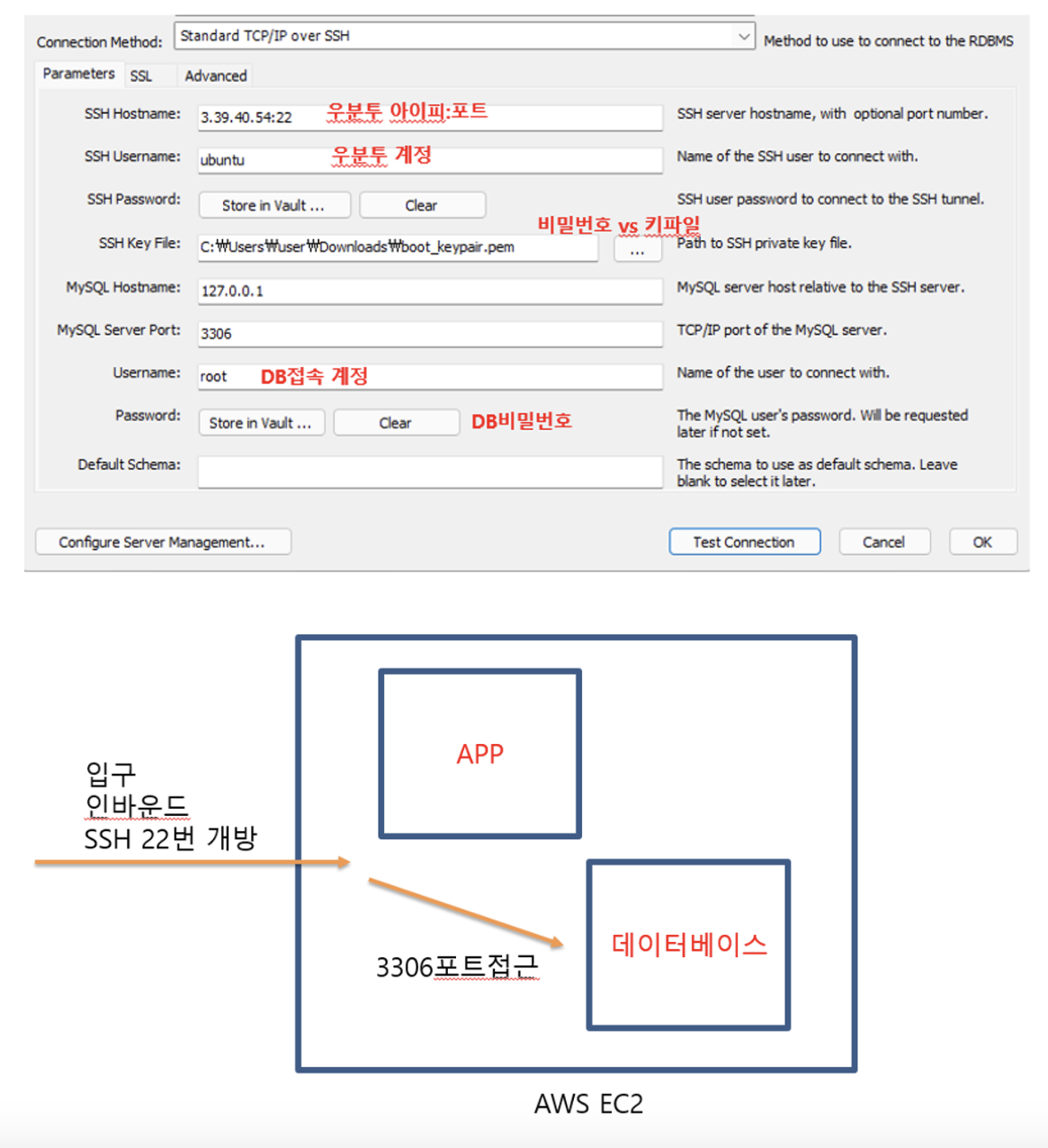 Connection Method: Standard TCP/IP over SSH Method to use to connect to the RDBMS

Parameters SSL Advanced

SSH Hostname: 3.39.40.54:22 우분투 아이피:포트 SSH server hostname, with optional port number.

SSH Username: ubuntu 우분투 계정 Name of the SSH user to connect with.

SSH Password: Store in Vault ... Clear SSH user password to connect to the SSH tunnel.

비밀번호 vs 키파일

SSH Key File: C:￦Users￦user￦Downloads￦boot_keypair.pem ... Path to SSH private key file.

MySQL Hostname: 127.0.0.1 MySQL server host relative to the SSH server.

MySQL Server Port: 3306 TCP/IP port of the MySQL server.

Username: root DB접속 계정 Name of the user to connect with.

Password: Store in Vault ... Clear DB비밀번호 The MySQL user's password. Will be requested later if not set.

Default Schema: The schema to use as default schema. Leave blank to select it later.

Configure Server Management... Test Connection Cancel OK

입구
인바운드
SSH 22번 개방

APP

3306포트접근

데이터베이스

AWS EC2