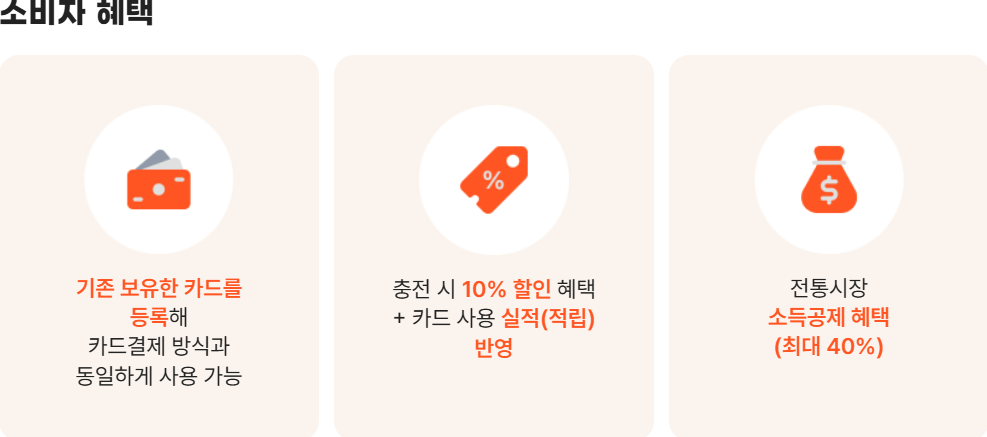 소비자 혜택

기존 보유한 카드를 등록해
카드결제 방식과
동일하게 사용 가능

충전 시 10% 할인 혜택
+ 카드 사용 실적(적립)
반영

전통시장
소득공제 혜택
(최대 40%)