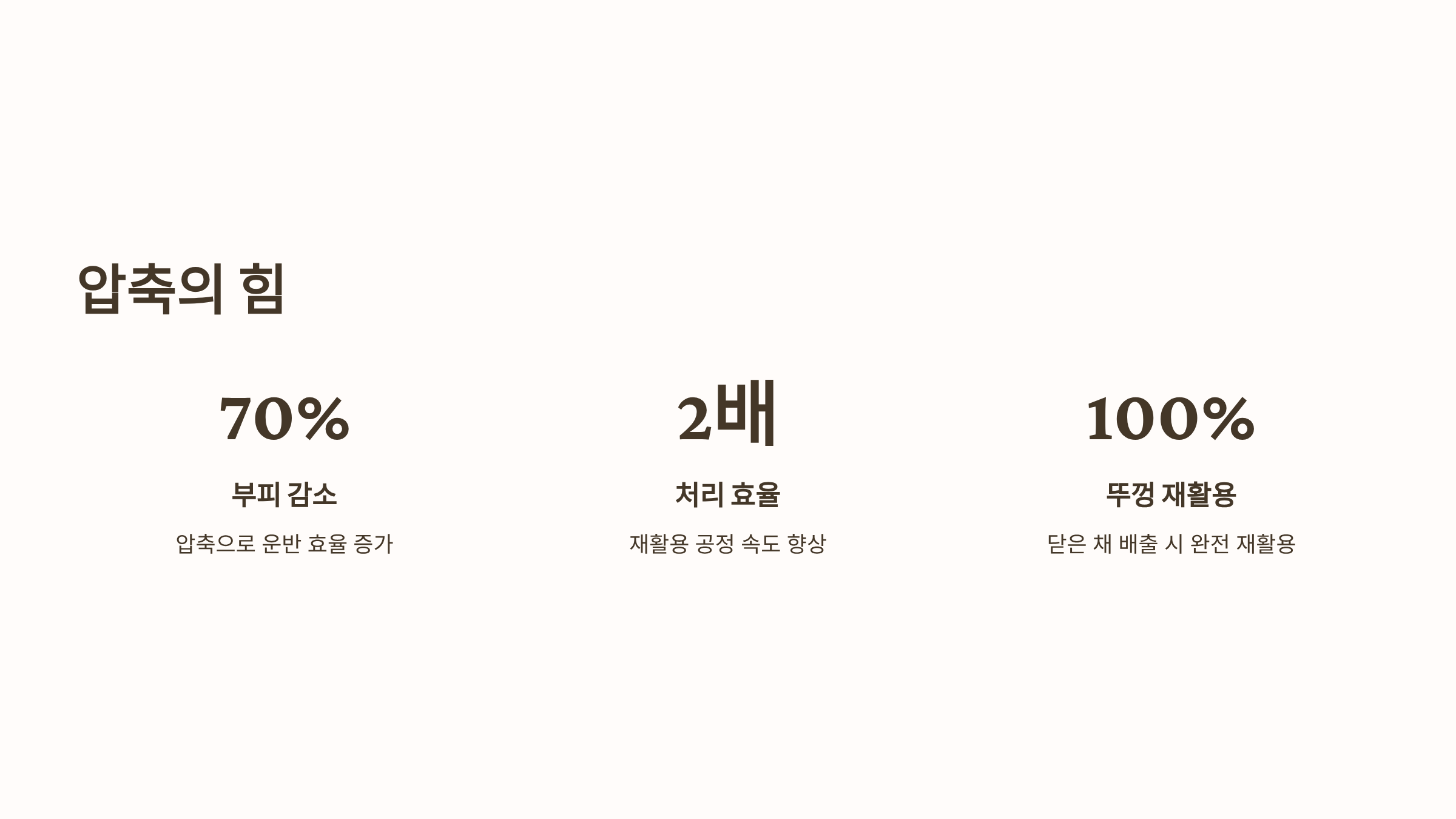 압축의 힘

70%

부피 감소

압축으로 운반 효율 증가

2배

처리 효율

재활용 공정 속도 향상

100%

뚜껑 재활용

닫은 채 배출 시 완전 재활용