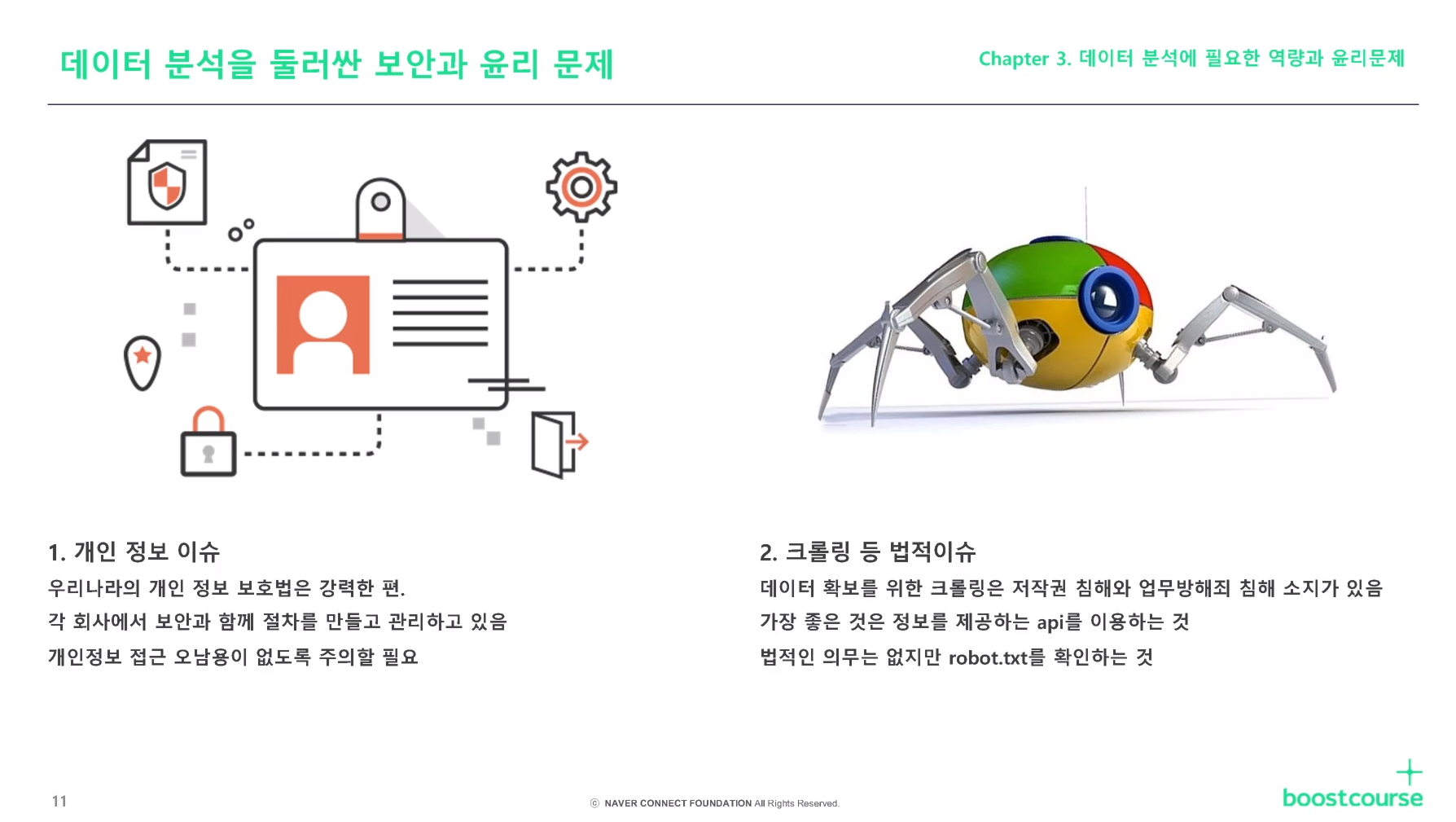 데이터 분석을 둘러싼 보안과 윤리 문제

Chapter 3. 데이터 분석에 필요한 역량과 윤리문제

1. 개인 정보 이슈

우리나라의 개인 정보 보호법은 강력한 편.

각 회사에서 보안과 함께 절차를 만들고 관리하고 있음

개인정보 접근 오남용이 없도록 주의할 필요

2. 크롤링 등 법적이슈

데이터 확보를 위한 크롤링은 저작권 침해와 업무방해죄 침해 소지가 있음

가장 좋은 것은 정보를 제공하는 api를 이용하는 것

법적인 의무는 없지만 robot.txt를 확인하는 것

11

ⓒ NAVER CONNECT FOUNDATION All Rights Reserved.

boostcourse