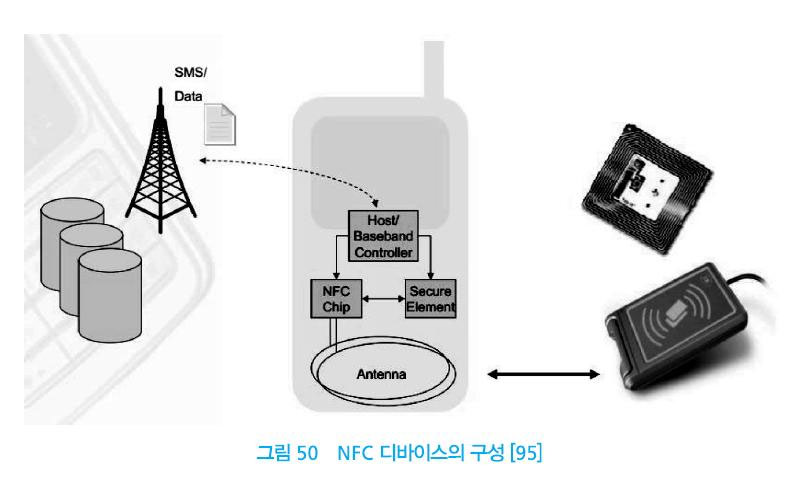 SMS/
Data

Host/
Baseband
Controller

NFC
Chip

Secure
Element

Antenna

그림 50 NFC 디바이스의 구성 [95]