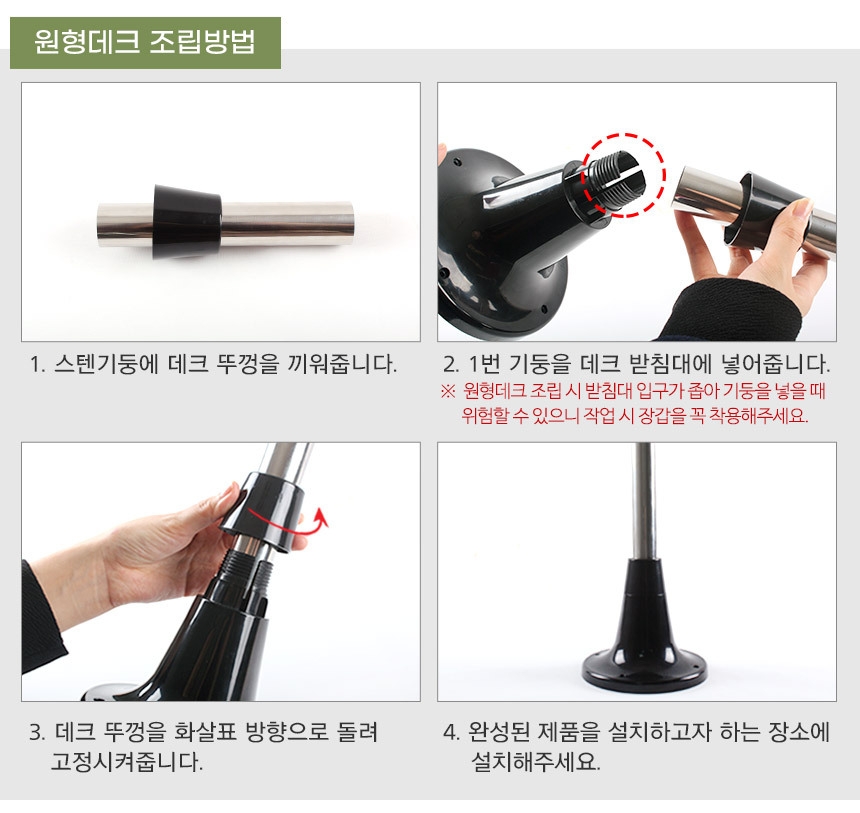 원형데크 조립방법

1. 스텐기둥에 데크 뚜껑을 끼워줍니다.

2. 1번 기둥을 데크 받침대에 넣어줍니다.
※ 원형데크 조립 시 받침대 입구가 좁아 기둥을 넣을 때 위험할 수 있으니 작업 시 장갑을 꼭 착용해주세요.

3. 데크 뚜껑을 화살표 방향으로 돌려 고정시켜줍니다.

4. 완성된 제품을 설치하고자 하는 장소에 설치해주세요.