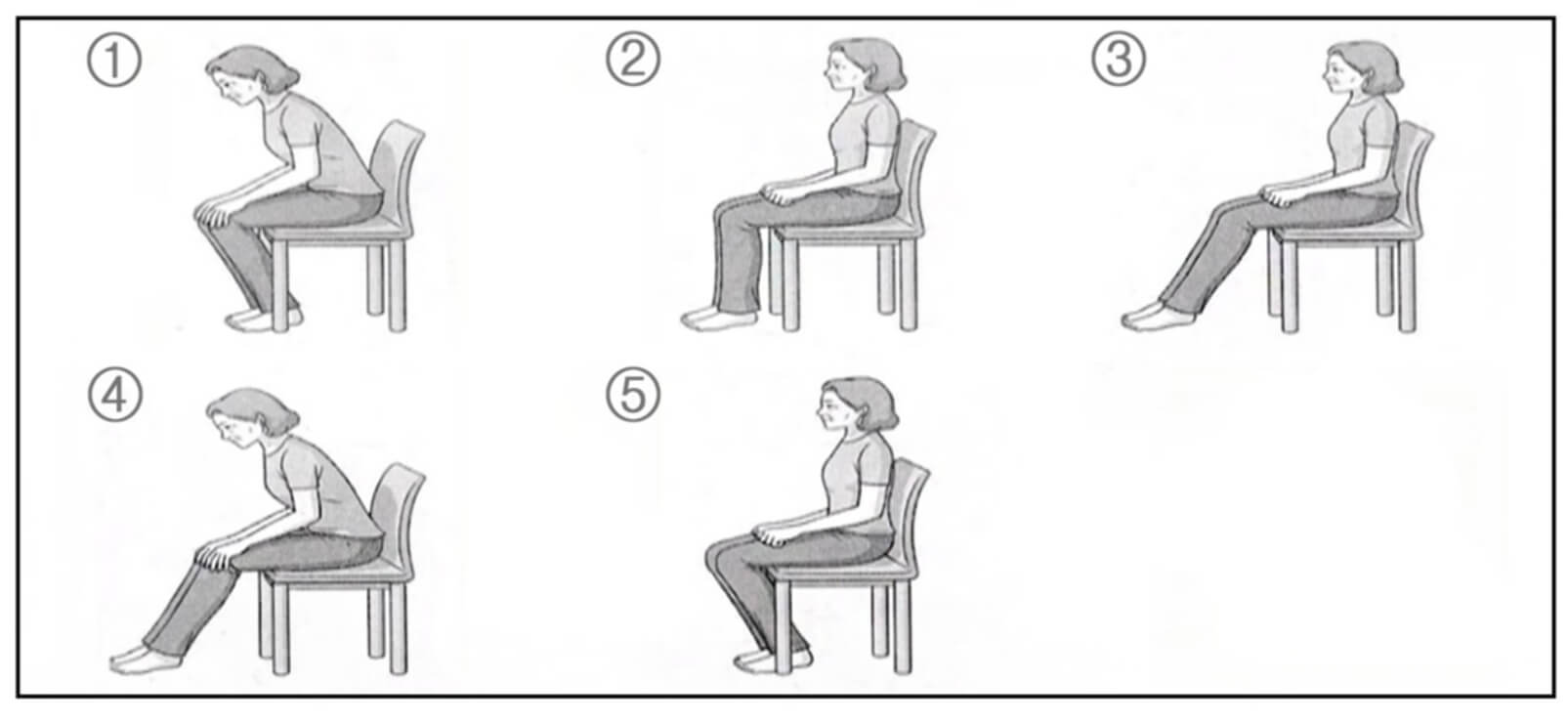 ①

②

③

④

⑤