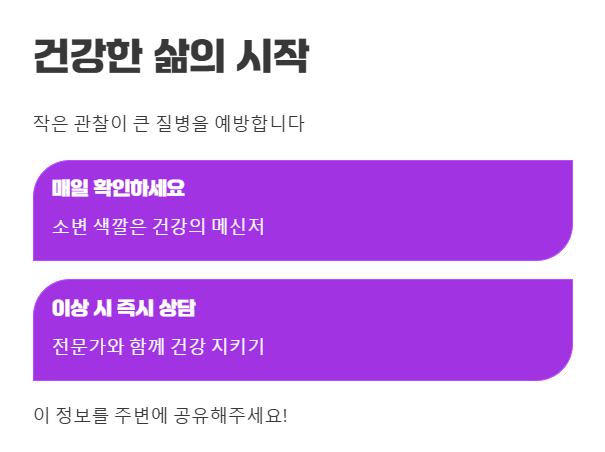 건강한 삶의 시작

작은 관찰이 큰 질병을 예방합니다

매일 확인하세요

소변 색깔은 건강의 메신저

이상 시 즉시 상담

전문가와 함께 건강 지키기

이 정보를 주변에 공유해주세요!