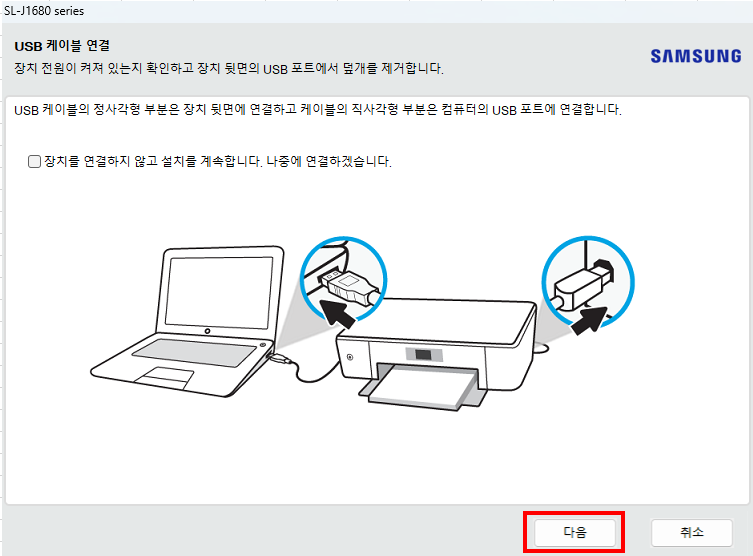 SL-J1680 series

USB 케이블 연결
장치 전원이 켜져 있는지 확인하고 장치 뒷면의 USB 포트에서 덮개를 제거합니다.

SAMSUNG

USB 케이블의 정사각형 부분은 장치 뒷면에 연결하고 케이블의 직사각형 부분은 컴퓨터의 USB 포트에 연결합니다.

장치를 연결하지 않고 설치를 계속합니다. 나중에 연결하겠습니다.

다음

취소