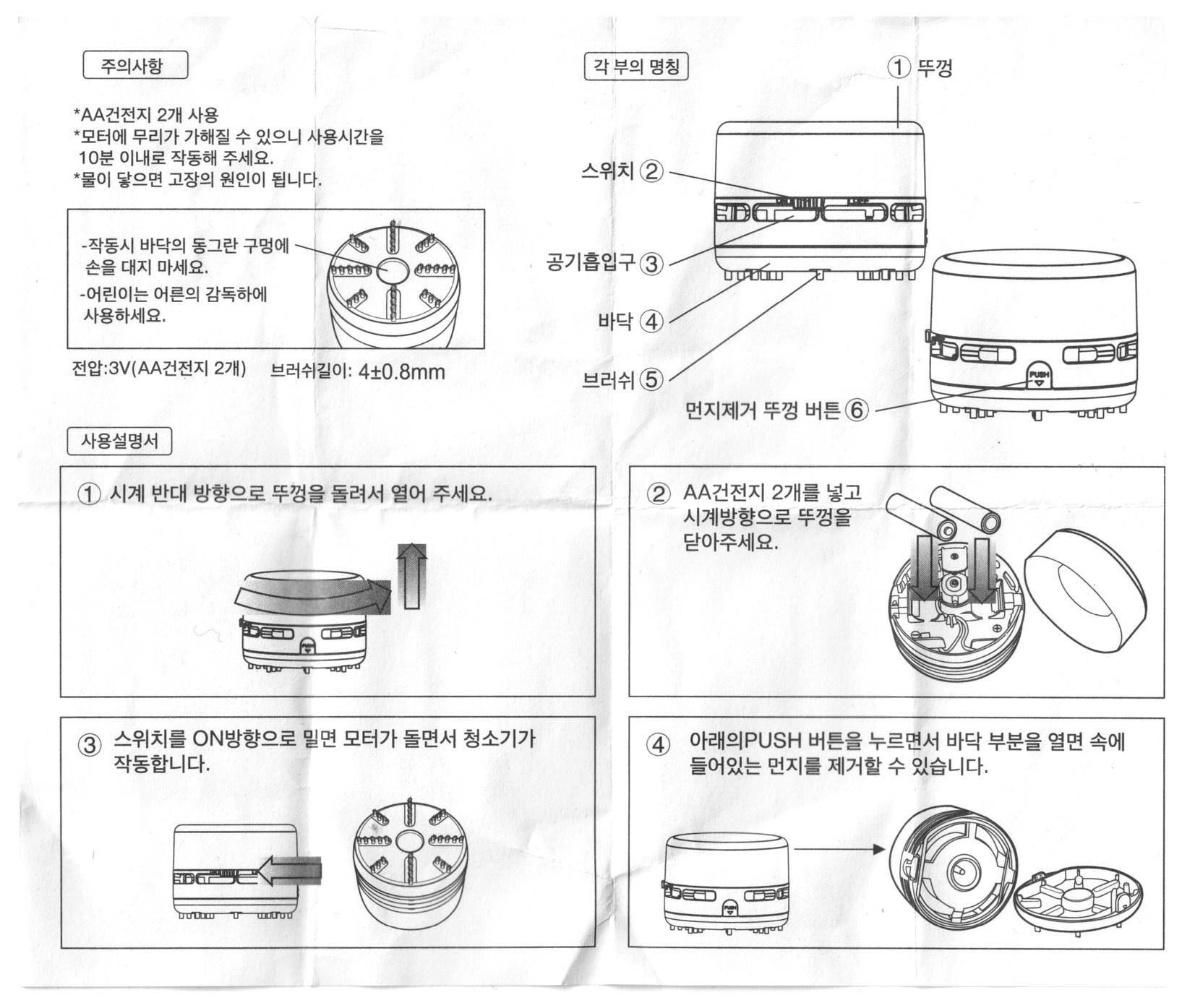 주의사항

*AA건전지 2개 사용
*모터에 무리가 가해질 수 있으니 사용시간을 10분 이내로 작동해 주세요.
*물이 닿으면 고장의 원인이 됩니다.

-작동시 바닥의 동그란 구멍에 손을 대지 마세요.
-어린이는 어른의 감독하에 사용하세요.

전압:3V(AA건전지 2개) 브러쉬길이: 4±0.8mm

각 부의 명칭

① 뚜껑
스위치 ②
공기흡입구 ③
바닥 ④
브러쉬 ⑤
먼지제거 뚜껑 버튼 ⑥

PUSH

사용설명서

① 시계 반대 방향으로 뚜껑을 돌려서 열어 주세요.

PUSH

② AA건전지 2개를 넣고 시계방향으로 뚜껑을 닫아주세요.

③ 스위치를 ON방향으로 밀면 모터가 돌면서 청소기가 작동합니다.

④ 아래의PUSH 버튼을 누르면서 바닥 부분을 열면 속에 들어있는 먼지를 제거할 수 있습니다.

PUSH