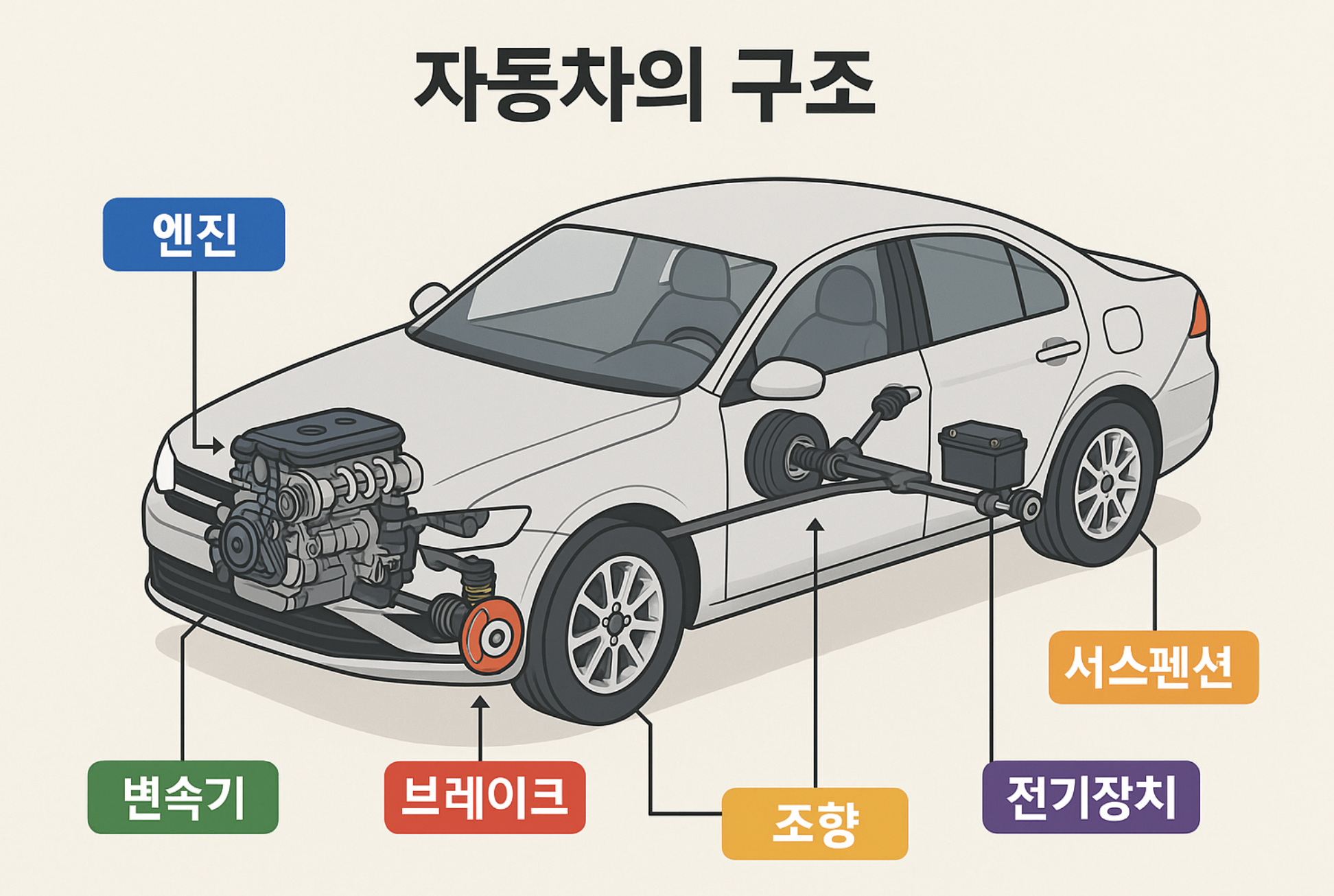 자동차의 구조

엔진

서스펜션

변속기

브레이크

조향

전기장치