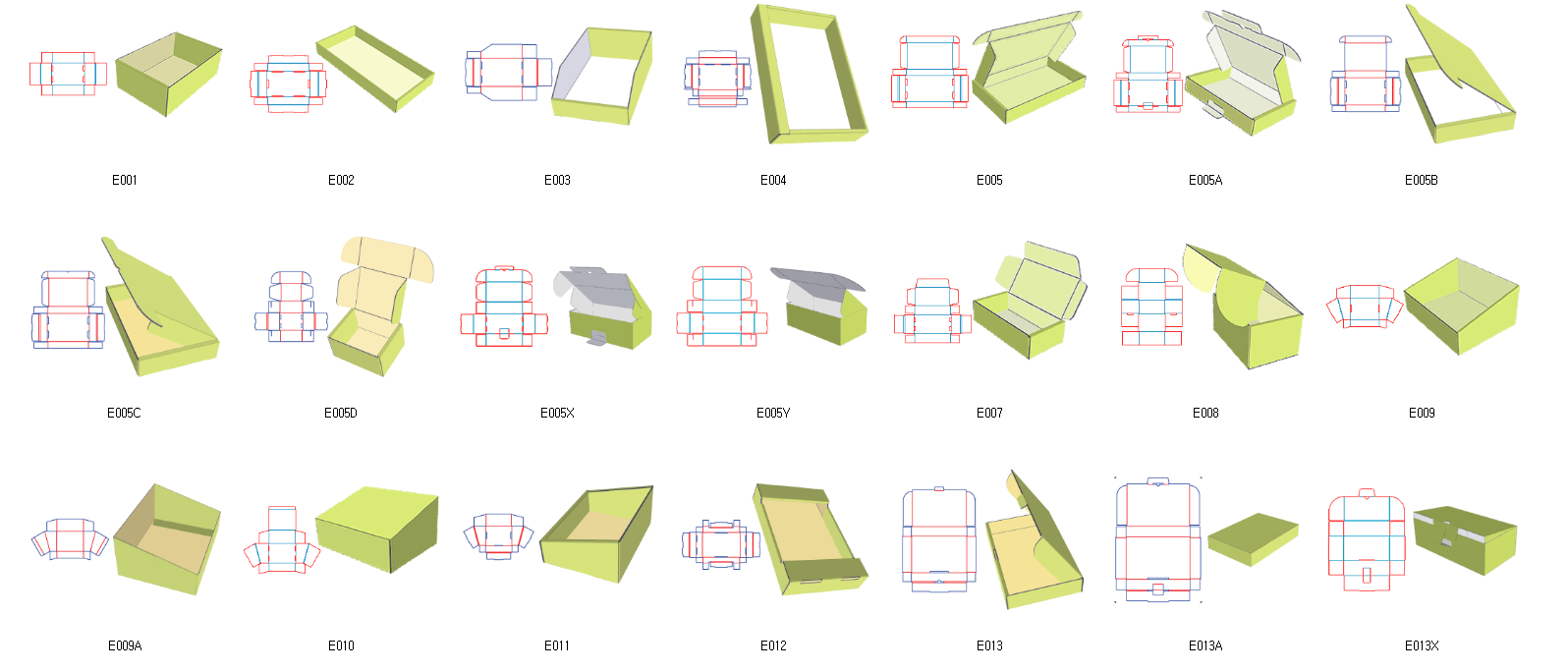 E001 E002 E003 E004 E005 E005A E005B

E005C E005D E005X E005Y E007 E008 E009

E009A E010 E011 E012 E013 E013A E013X