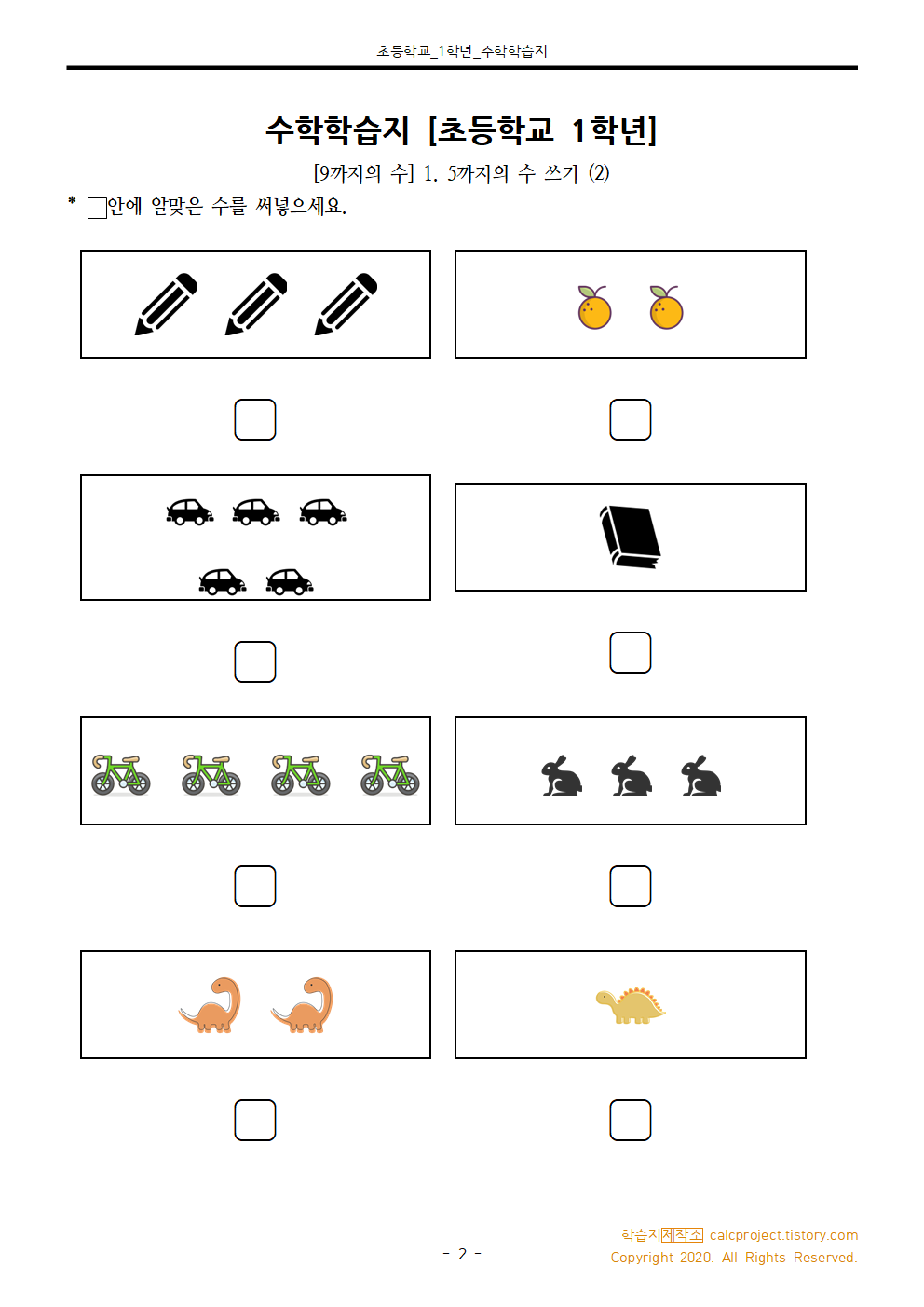 초등학교_1학년_수학학습지

수학학습지 [초등학교 1학년]

[9까지의 수] 1. 5까지의 수 쓰기 (2)

* □안에 알맞은 수를 써넣으세요.

- 2 -

학습지제작소 calcproject.tistory.com
Copyright 2020. All Rights Reserved.