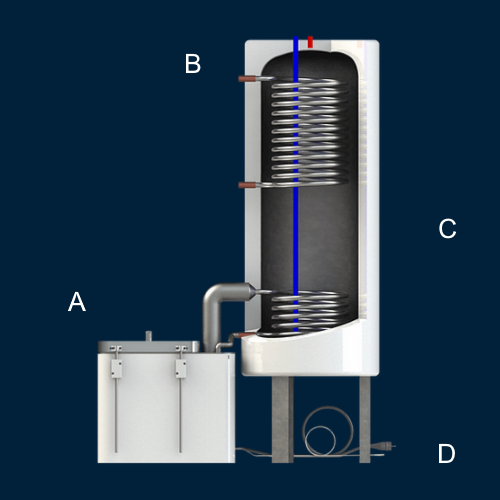 B

C

A

D