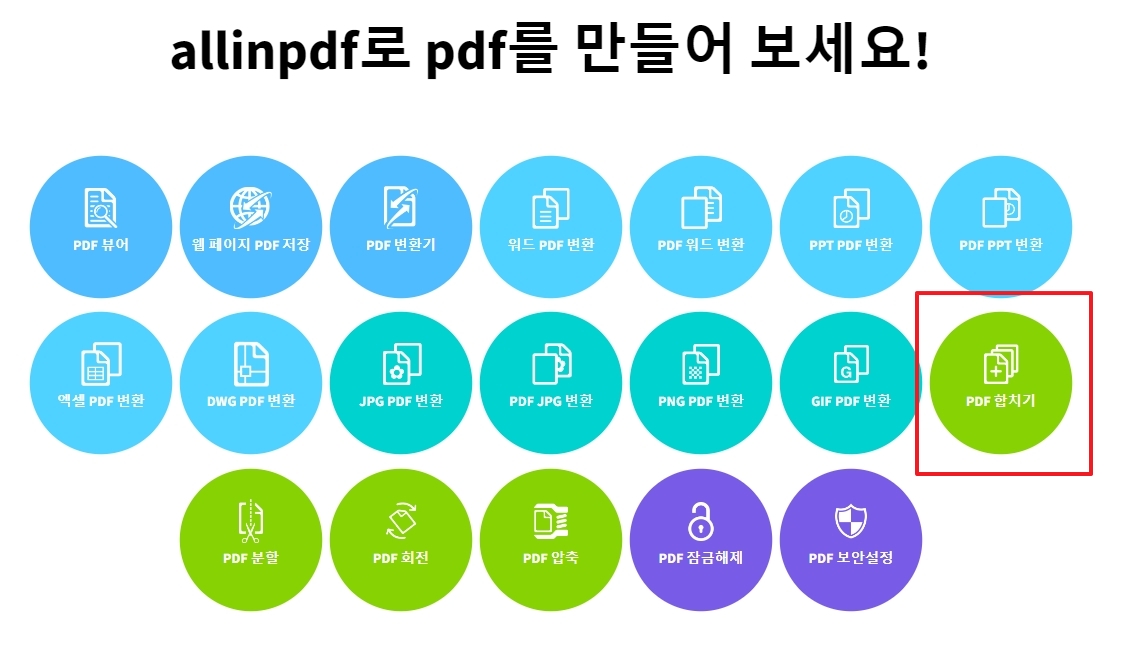 allinpdf로 pdf를 만들어 보세요!

PDF 뷰어

웹 페이지 PDF 저장

PDF 변환기

워드 PDF 변환

PDF 워드 변환

PPT PDF 변환

PDF PPT 변환

엑셀 PDF 변환

DWG PDF 변환

JPG PDF 변환

PDF JPG 변환

PNG PDF 변환

GIF PDF 변환

PDF 합치기

PDF 분할

PDF 회전

PDF 압축

PDF 잠금해제

PDF 보안설정