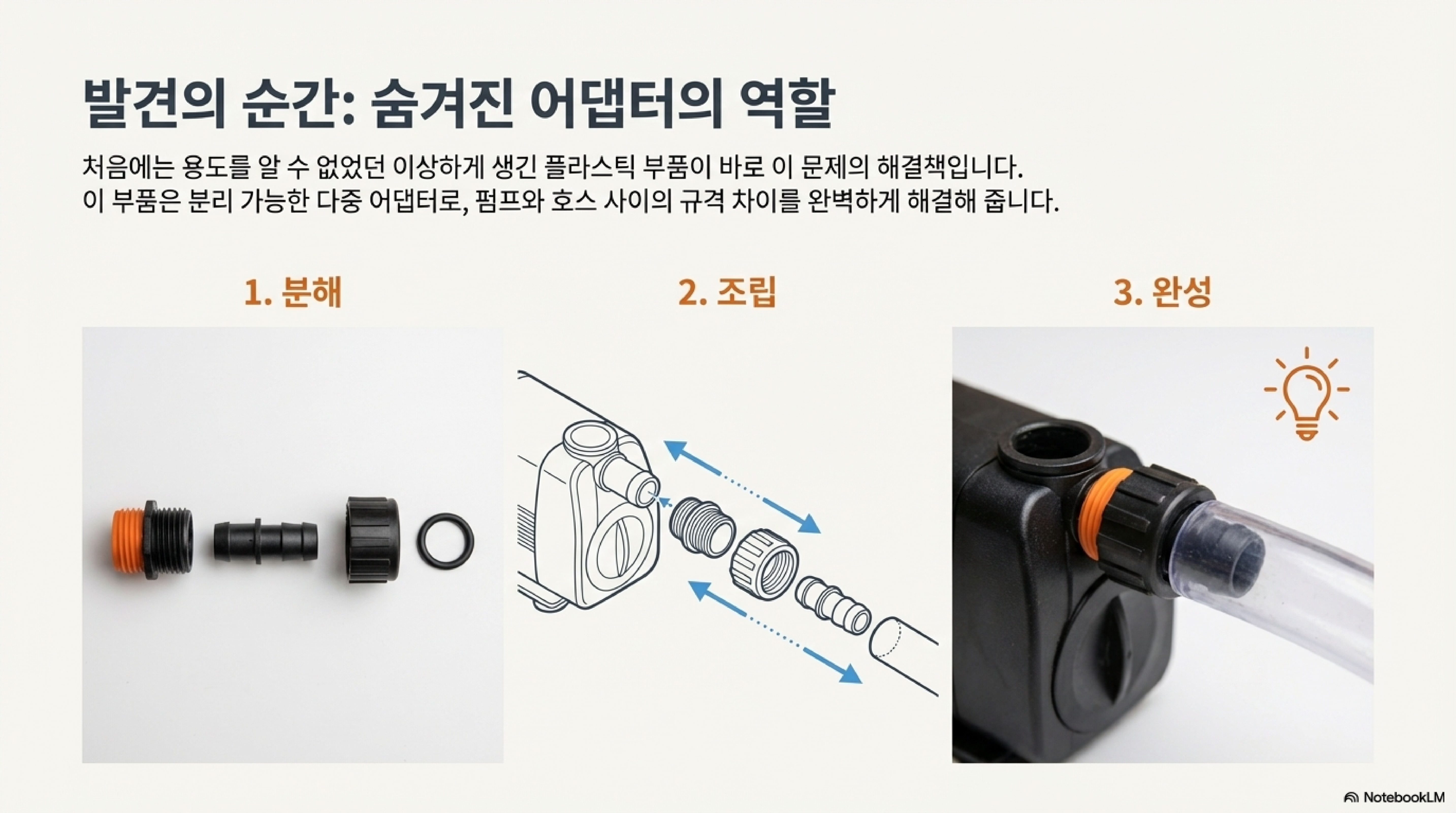 발견의 순간: 숨겨진 어댑터의 역할

처음에는 용도를 알 수 없었던 이상하게 생긴 플라스틱 부품이 바로 이 문제의 해결책입니다.
이 부품은 분리 가능한 다중 어댑터로, 펌프와 호스 사이의 규격 차이를 완벽하게 해결해 줍니다.

1. 분해

2. 조립

3. 완성

NotebookLM