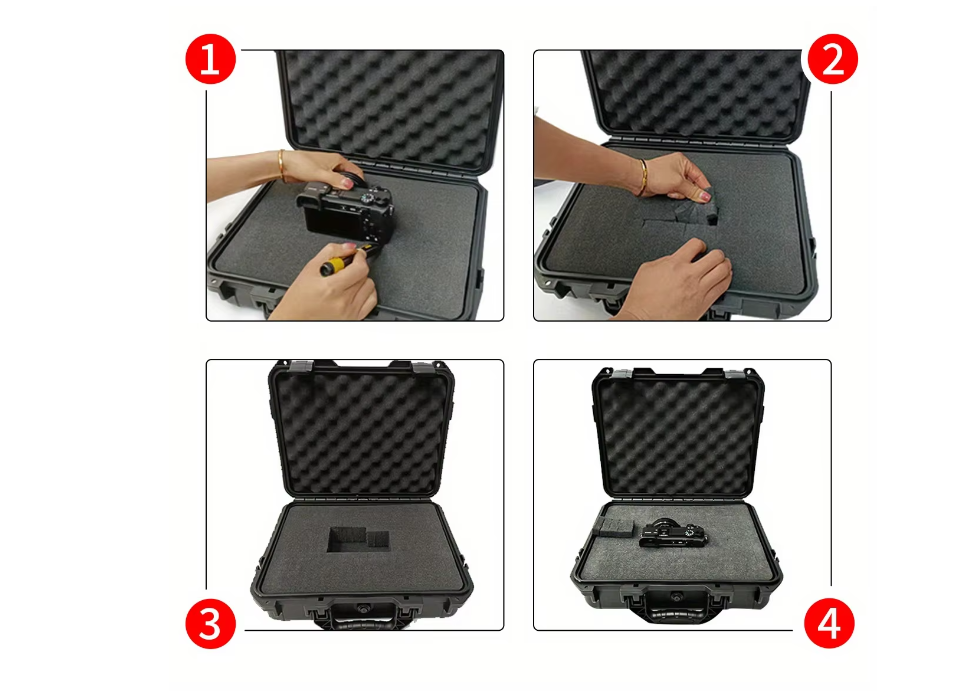 1

2

3

4