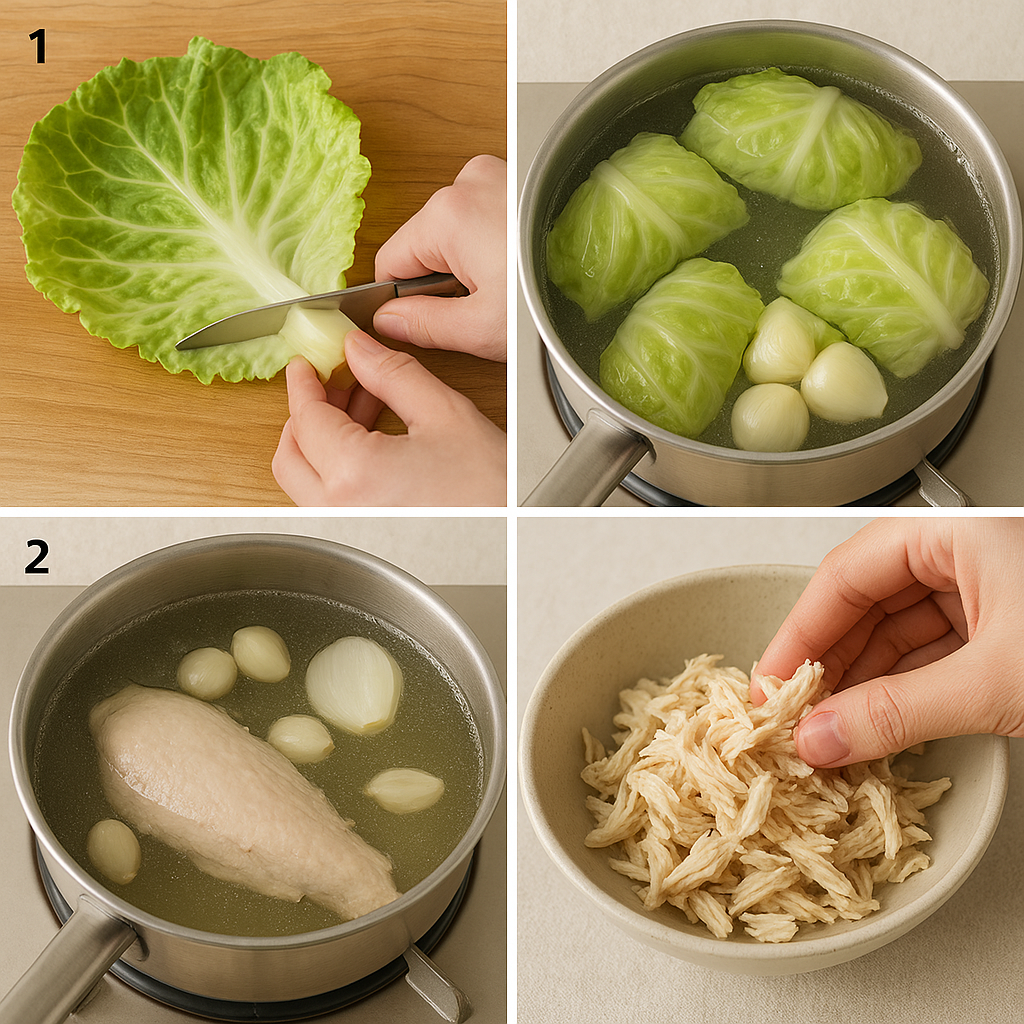 1

2