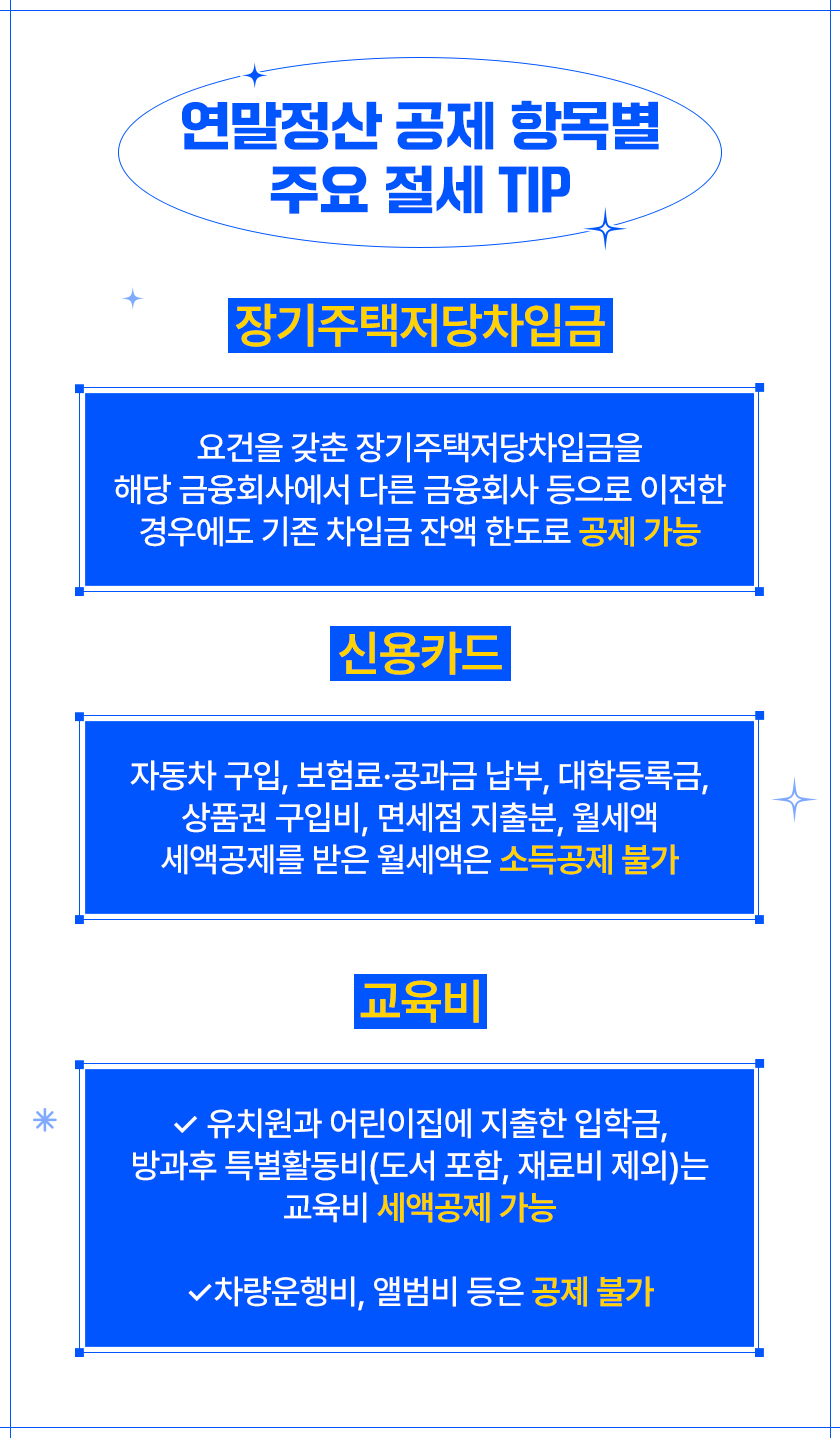 연말정산 공제 항목별
주요 절세 TIP

장기주택저당차입금

요건을 갖춘 장기주택저당차입금을 해당 금융회사에서 다른 금융회사 등으로 이전한 경우에도 기존 차입금 잔액 한도로 공제 가능

신용카드

자동차 구입, 보험료·공과금 납부, 대학등록금, 상품권 구입비, 면세점 지출분, 월세액 세액공제를 받은 월세액은 소득공제 불가

교육비

✓ 유치원과 어린이집에 지출한 입학금, 방과후 특별활동비(도서 포함, 재료비 제외)는 교육비 세액공제 가능

✓차량운행비, 앨범비 등은 공제 불가