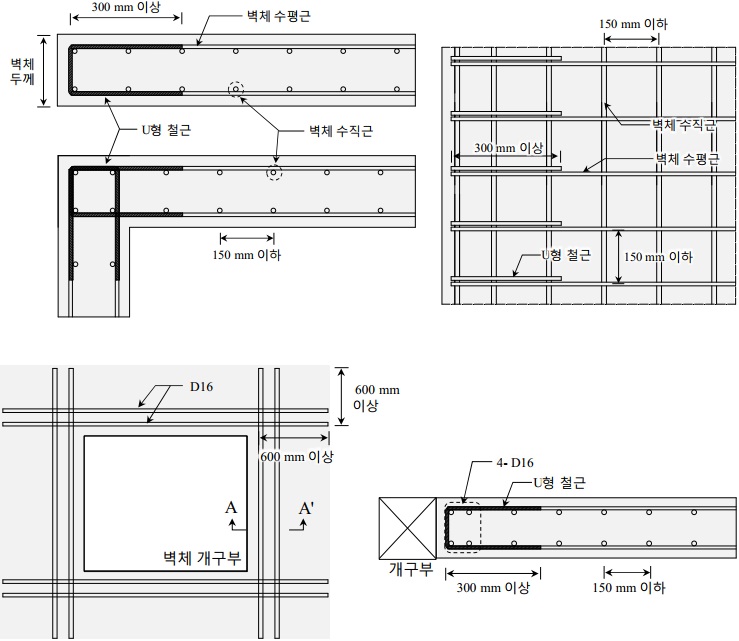 300 mm 이상

벽체 수평근

벽체 두께

U형 철근

벽체 수직근

150 mm 이하

150 mm 이하

벽체 수직근

300 mm 이상

벽체 수평근

U형 철근

150 mm 이하

D16

600 mm 이상

600 mm 이상

A

A'

벽체 개구부

4- D16

U형 철근

개구부

300 mm 이상

150 mm 이하