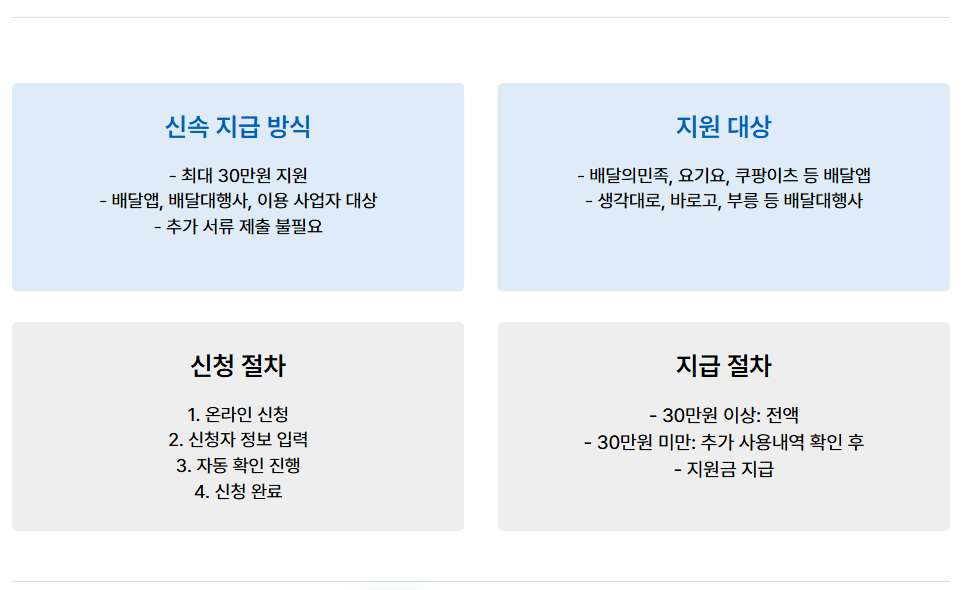 신속 지급 방식

- 최대 30만원 지원
- 배달앱, 배달대행사, 이용 사업자 대상
- 추가 서류 제출 불필요

지원 대상

- 배달의민족, 요기요, 쿠팡이츠 등 배달앱
- 생각대로, 바로고, 부릉 등 배달대행사

신청 절차

1. 온라인 신청
2. 신청자 정보 입력
3. 자동 확인 진행
4. 신청 완료

지급 절차

- 30만원 이상: 전액
- 30만원 미만: 추가 사용내역 확인 후
- 지원금 지급